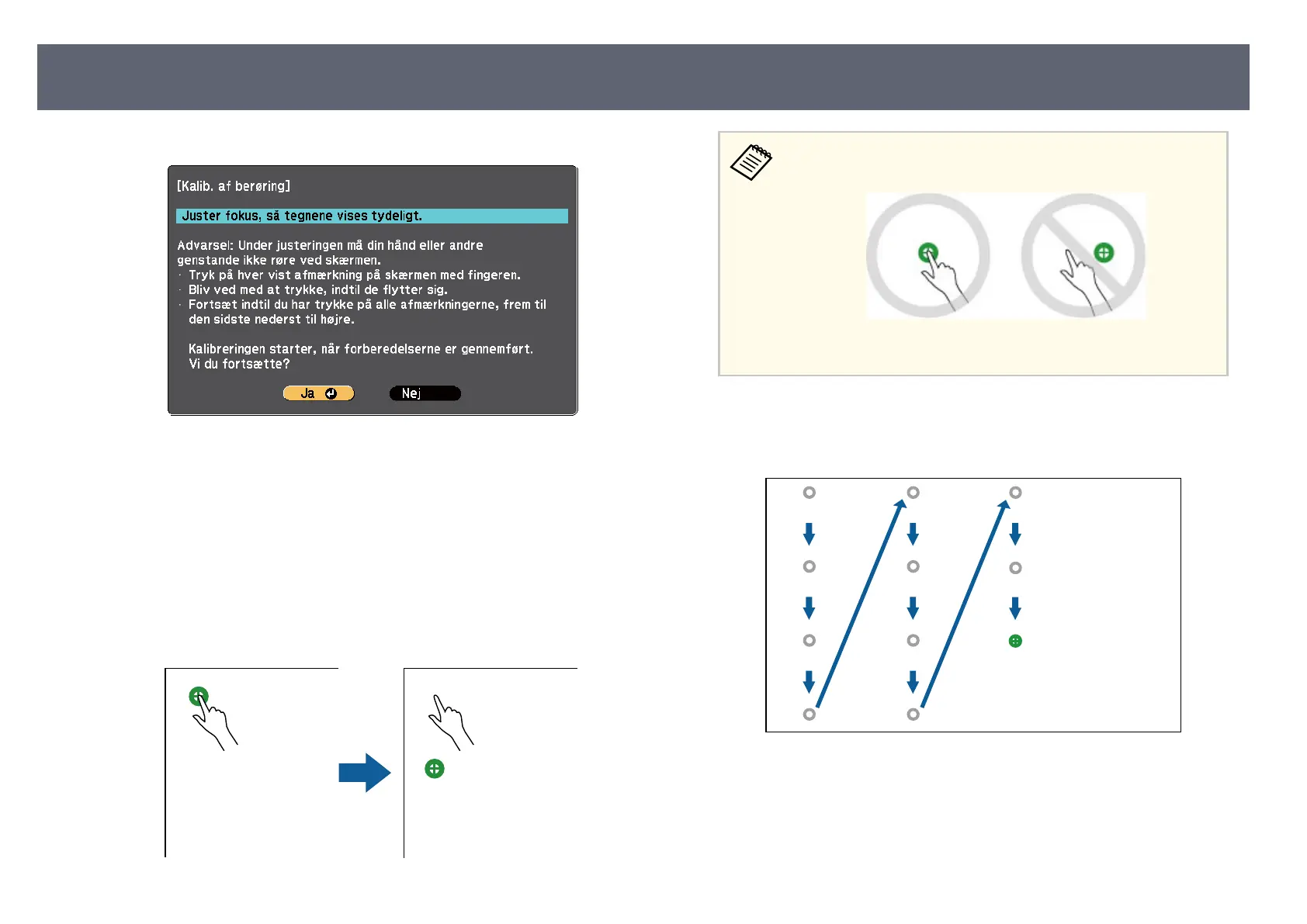 [Kalib. af berøring]

Juster fokus, så tegnene vises tydeligt.

Advarsel: Under justeringen må din hånd eller andre genstande ikke røre ved skærmen.
· Tryk på hver vist afmærkning på skærmen med fingeren.
· Bliv ved med at trykke, indtil de flytter sig.
· Fortsæt indtil du har trykke på alle afmærkningerne, frem til den sidste nederst til højre.

Kalibreringen starter, når forberedelserne er gennemført.
Vi du fortsætte?

Ja

Nej