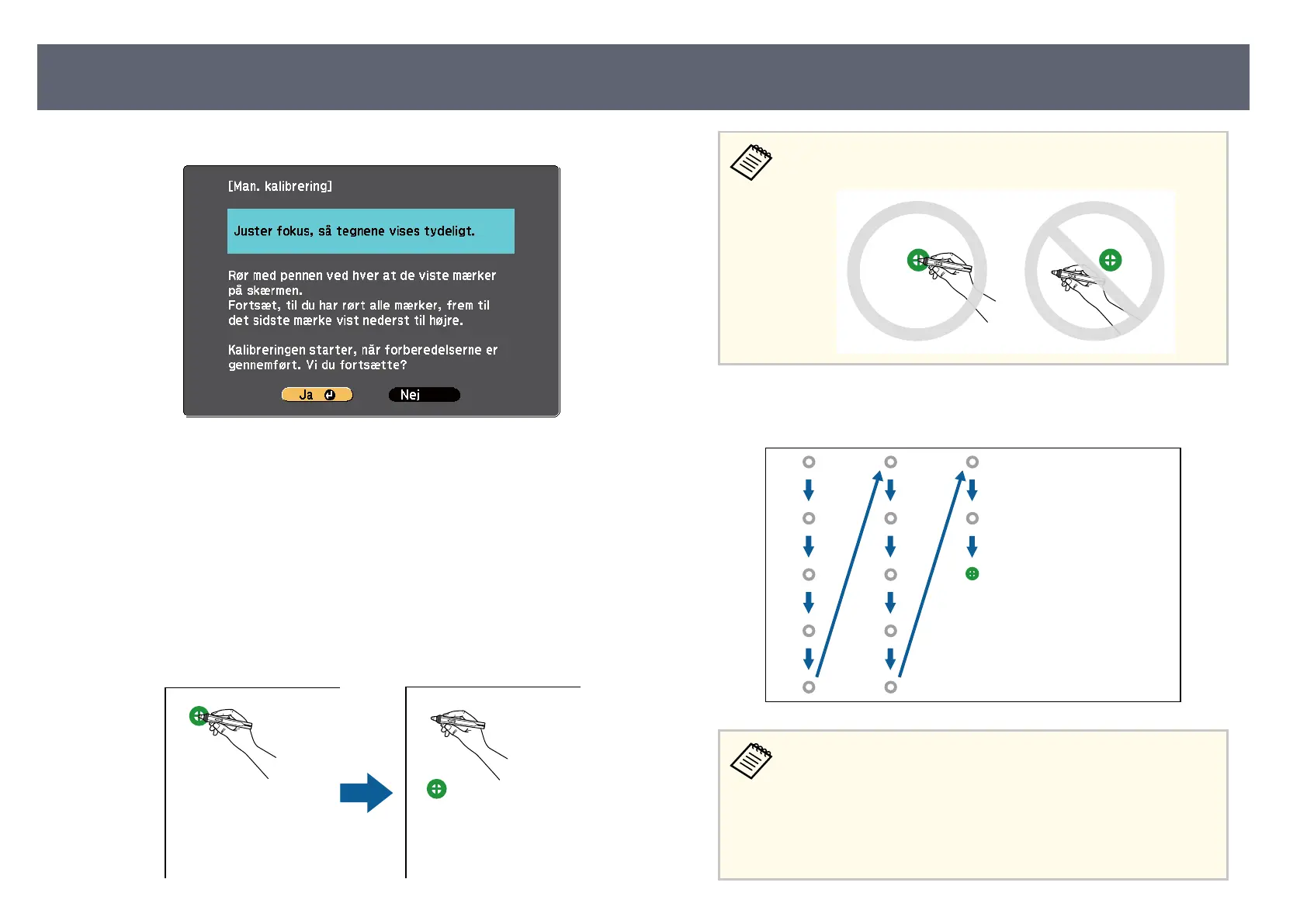 [Man. kalibrering]

Juster fokus, så tegnene vises tydeligt.

Rør med pennen ved hver at de viste mærker på skærmen.
Fortsæt, til du har rørt alle mærker, frem til det sidste mærke vist nederst til højre.

Kalibreringen starter, når forberedelserne er gennemført. Vi du fortsætte?

Ja

Nej