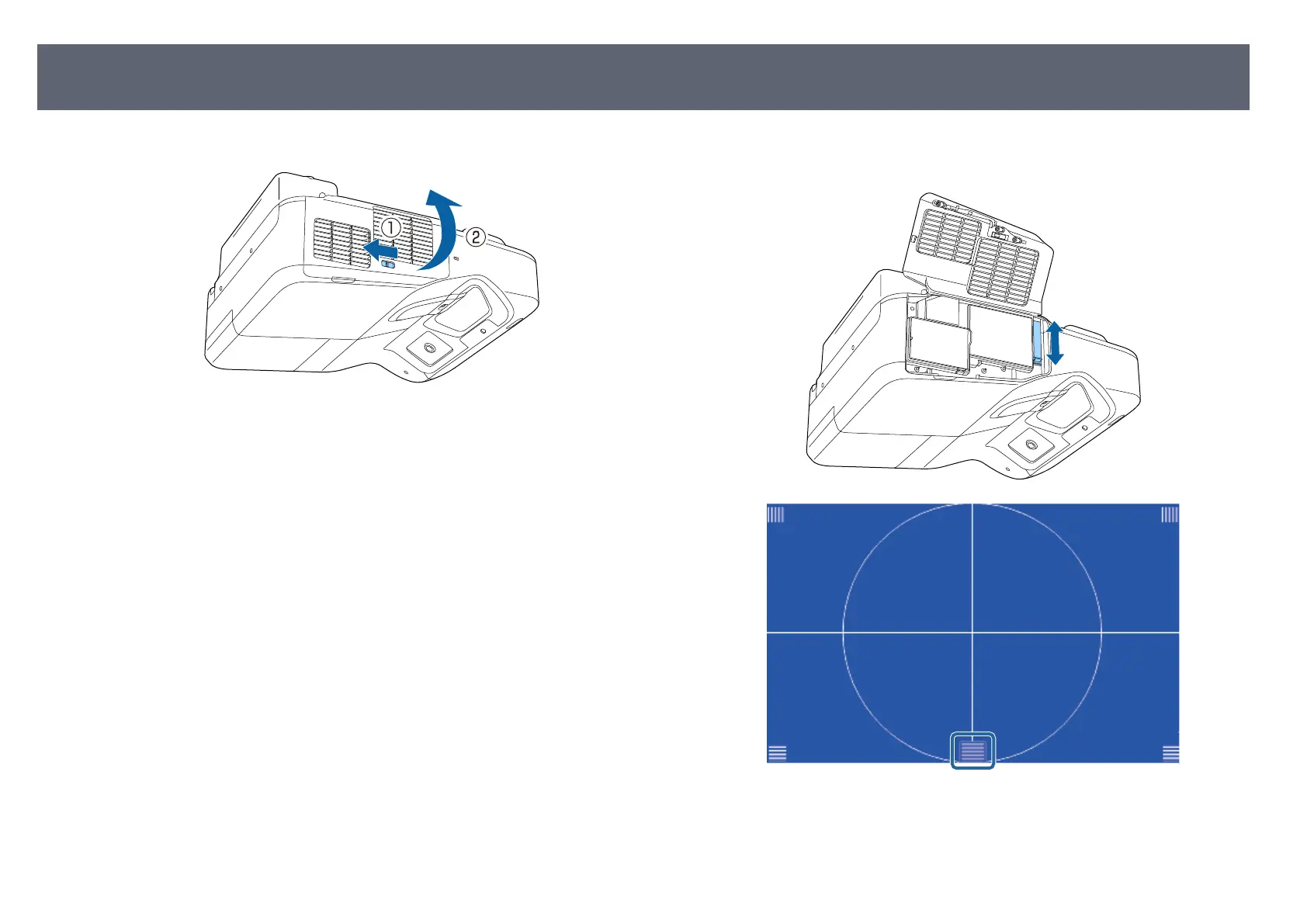 ①
②