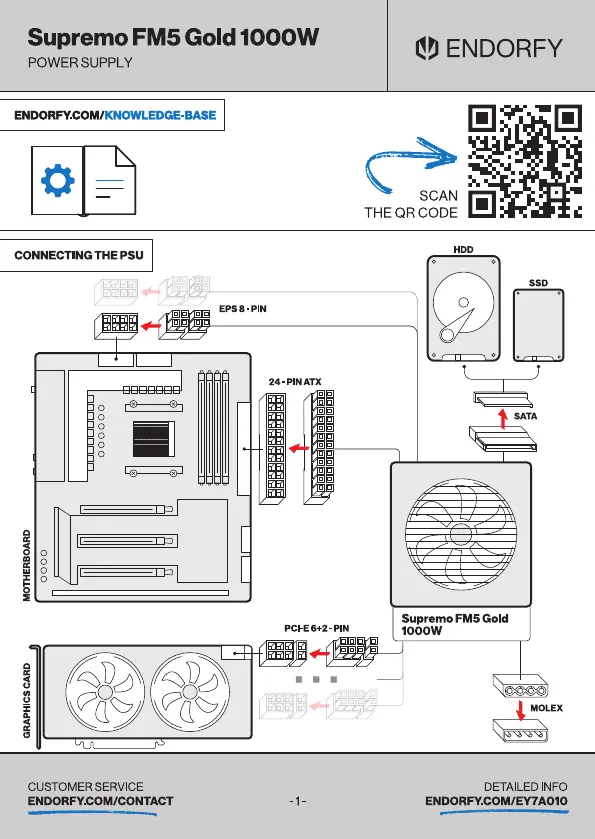 Supremo FM5 Gold 1000W
POWER SUPPLY

ENDORFY

ENDORFY.COM/KNOWLEDGE-BASE

SCAN
THE QR CODE

CONNECTING THE PSU

HDD

SSD

EPS 8 - PIN

24 - PIN ATX

SATA

MOTHERBOARD

Supremo FM5 Gold 1000W

PCI-E 6+2 - PIN

GRAPHICS CARD

MOLEX

CUSTOMER SERVICE
ENDORFY.COM/CONTACT

- 1 -

DETAILED INFO
ENDORFY.COM/EY7A010