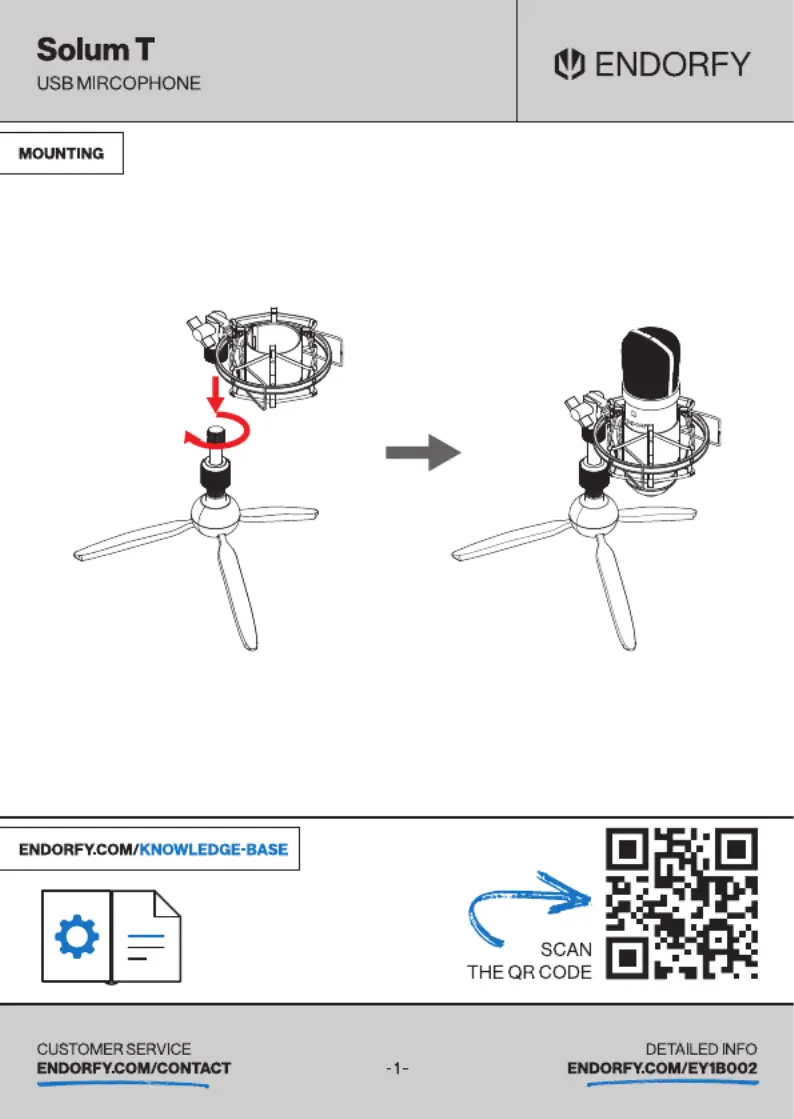 Solum T
USB MIRCOPHONE

ENDORFY

MOUNTING

ENDORFY.COM/KNOWLEDGE-BASE

SCAN
THE QR CODE

CUSTOMER SERVICE
ENDORFY.COM/CONTACT

-1-

DETAILED INFO
ENDORFY.COM/EY1B002