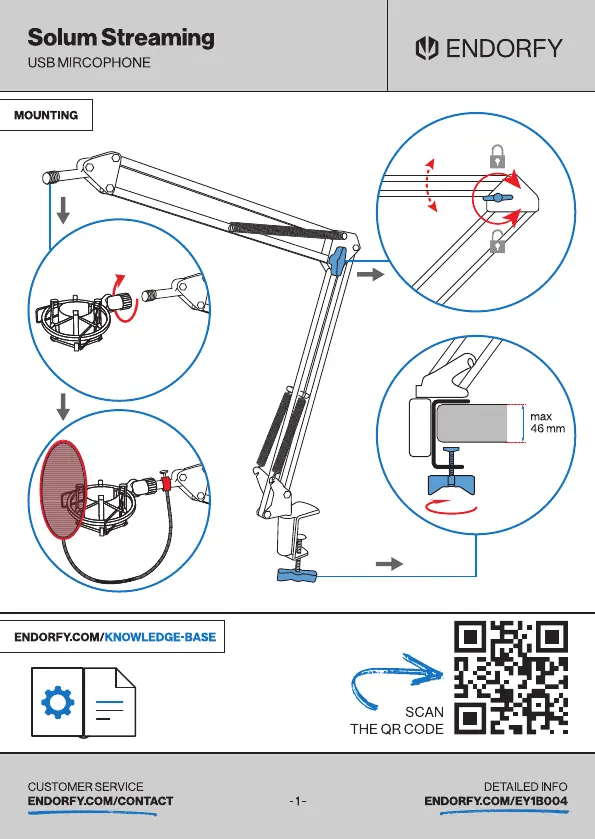 Solum Streaming
USB MIRCOPHONE

ENDORFY

MOUNTING

max
46 mm

ENDORFY.COM/KNOWLEDGE-BASE

SCAN
THE QR CODE

CUSTOMER SERVICE
ENDORFY.COM/CONTACT

-1-

DETAILED INFO
ENDORFY.COM/EY1B004