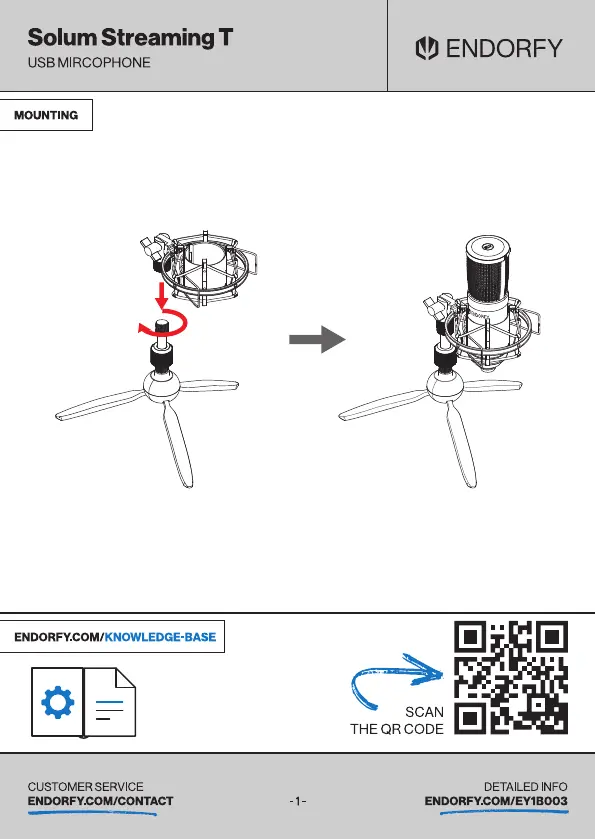 Solum Streaming T
USB MIRCOPHONE

ENDORFY

MOUNTING

ENDORFY.COM/KNOWLEDGE-BASE

SCAN
THE QR CODE

CUSTOMER SERVICE
ENDORFY.COM/CONTACT

-1-

DETAILED INFO
ENDORFY.COM/EY1B003