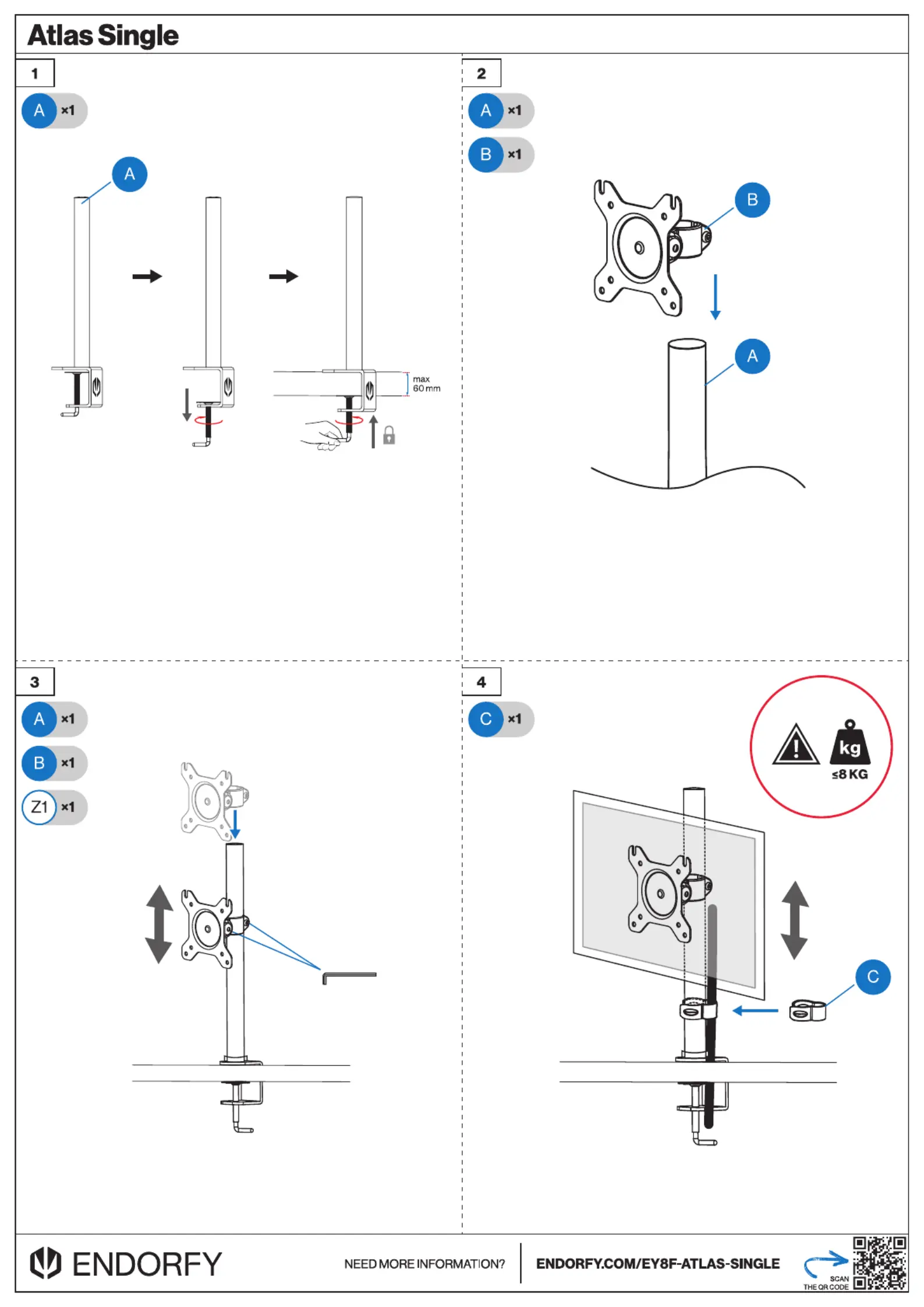 Atlas Single

1

A ×1

A

max 60 mm

2

A ×1

B ×1

B

A

3

A ×1

B ×1

Z1 ×1

4

C ×1

kg

≤8 KG

C

ENDORFY

NEED MORE INFORMATION?

ENDORFY.COM/EY8F-ATLAS-SINGLE

SCAN THE QR CODE