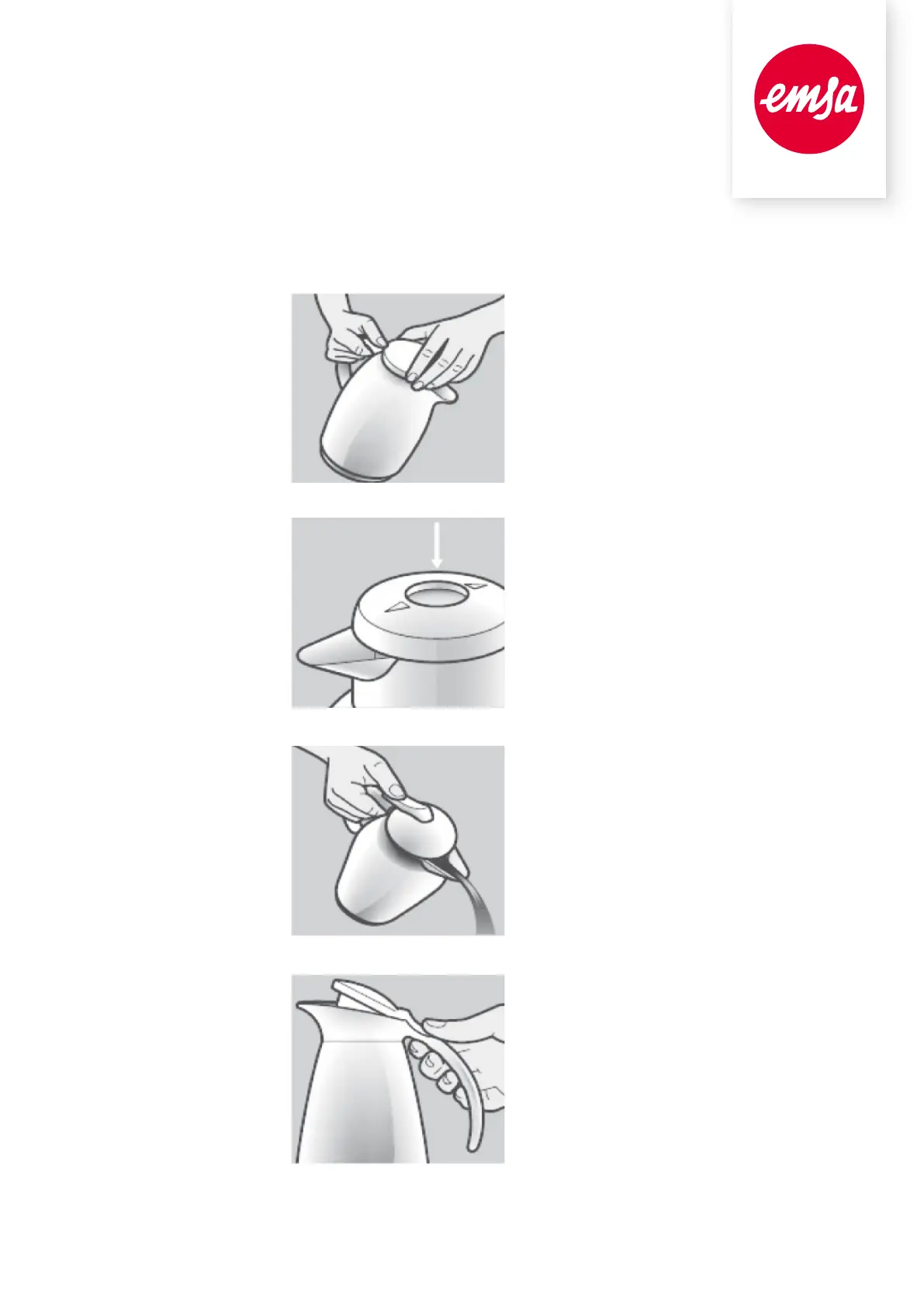 emsa