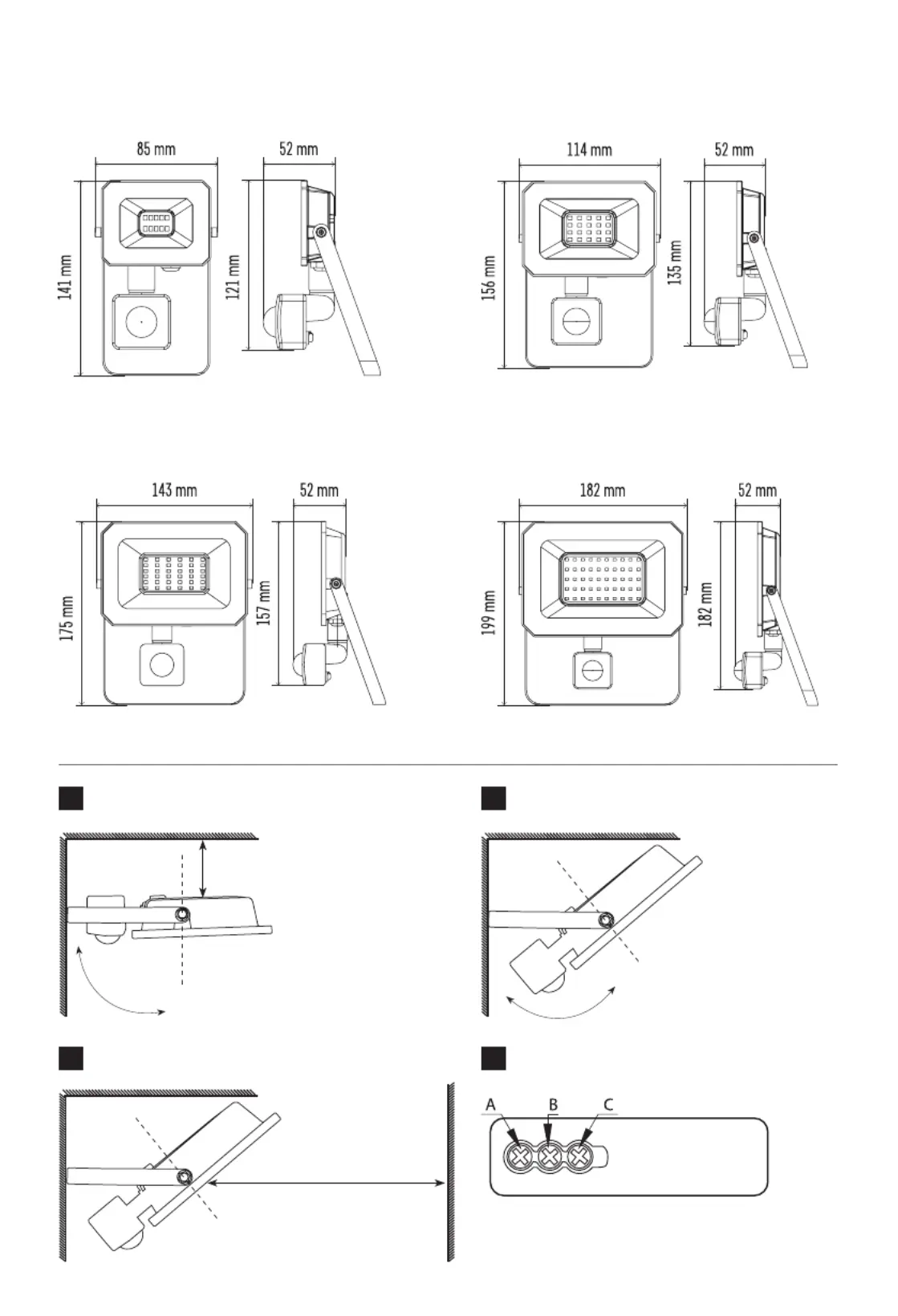 85 mm
52 mm
141 mm
121 mm
114 mm
52 mm
156 mm
135 mm
143 mm
52 mm
175 mm
157 mm
182 mm
52 mm
199 mm
182 mm
A
B
C