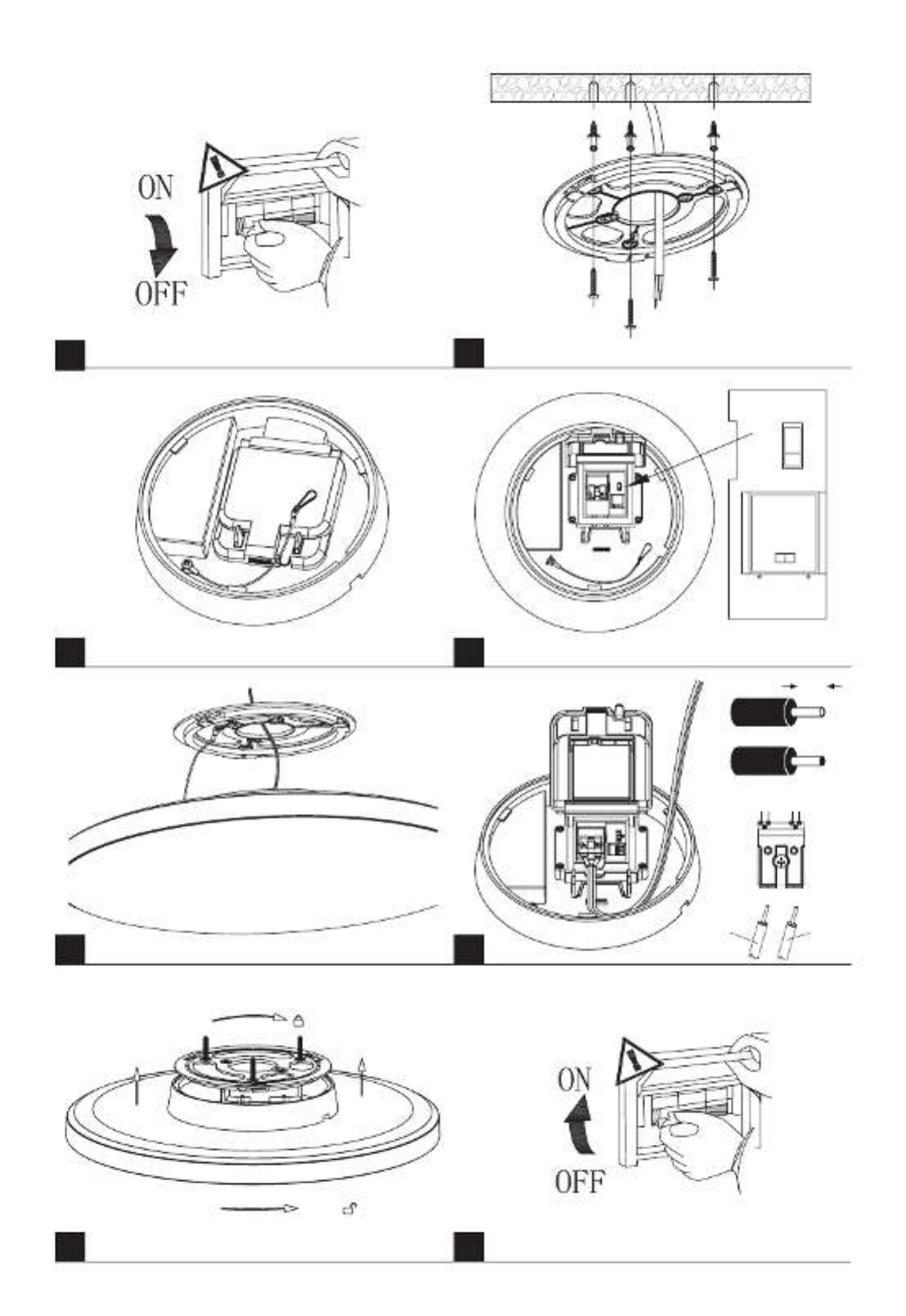 ON

OFF

ON

OFF