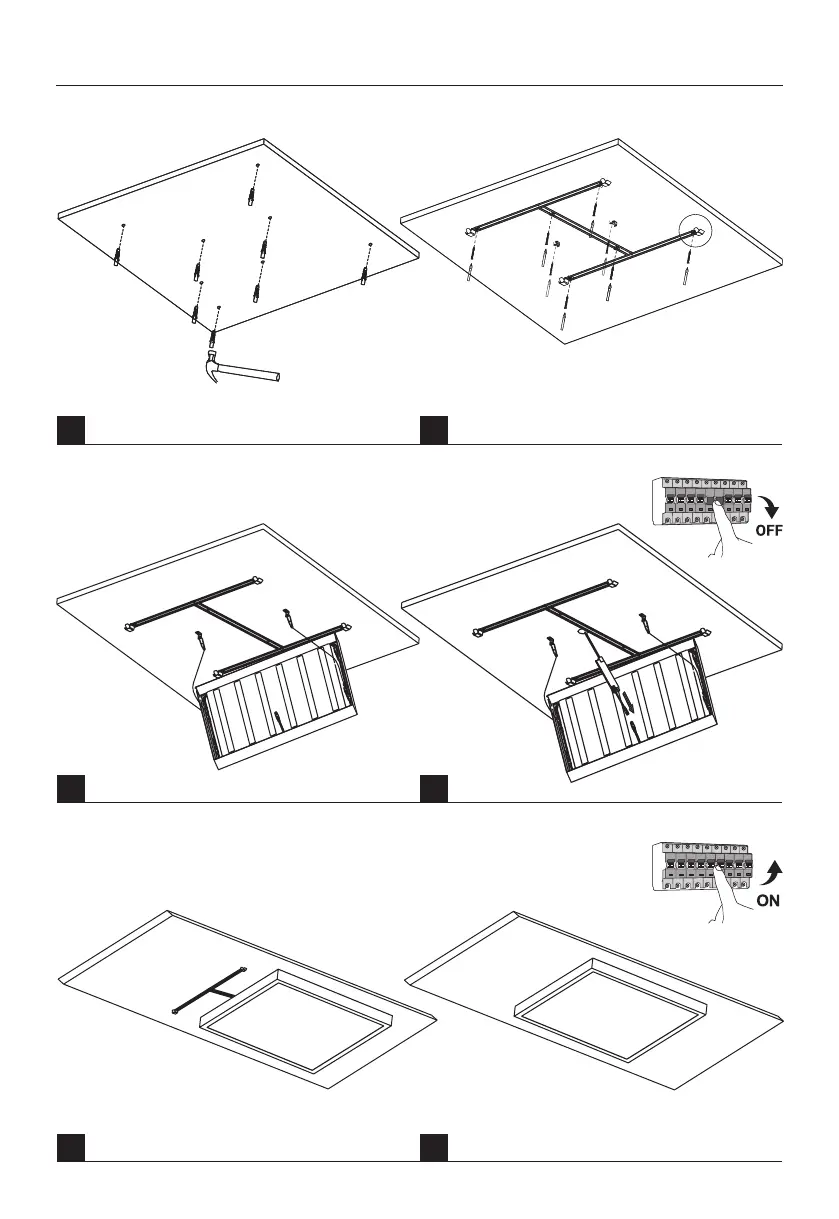 OFF

ON