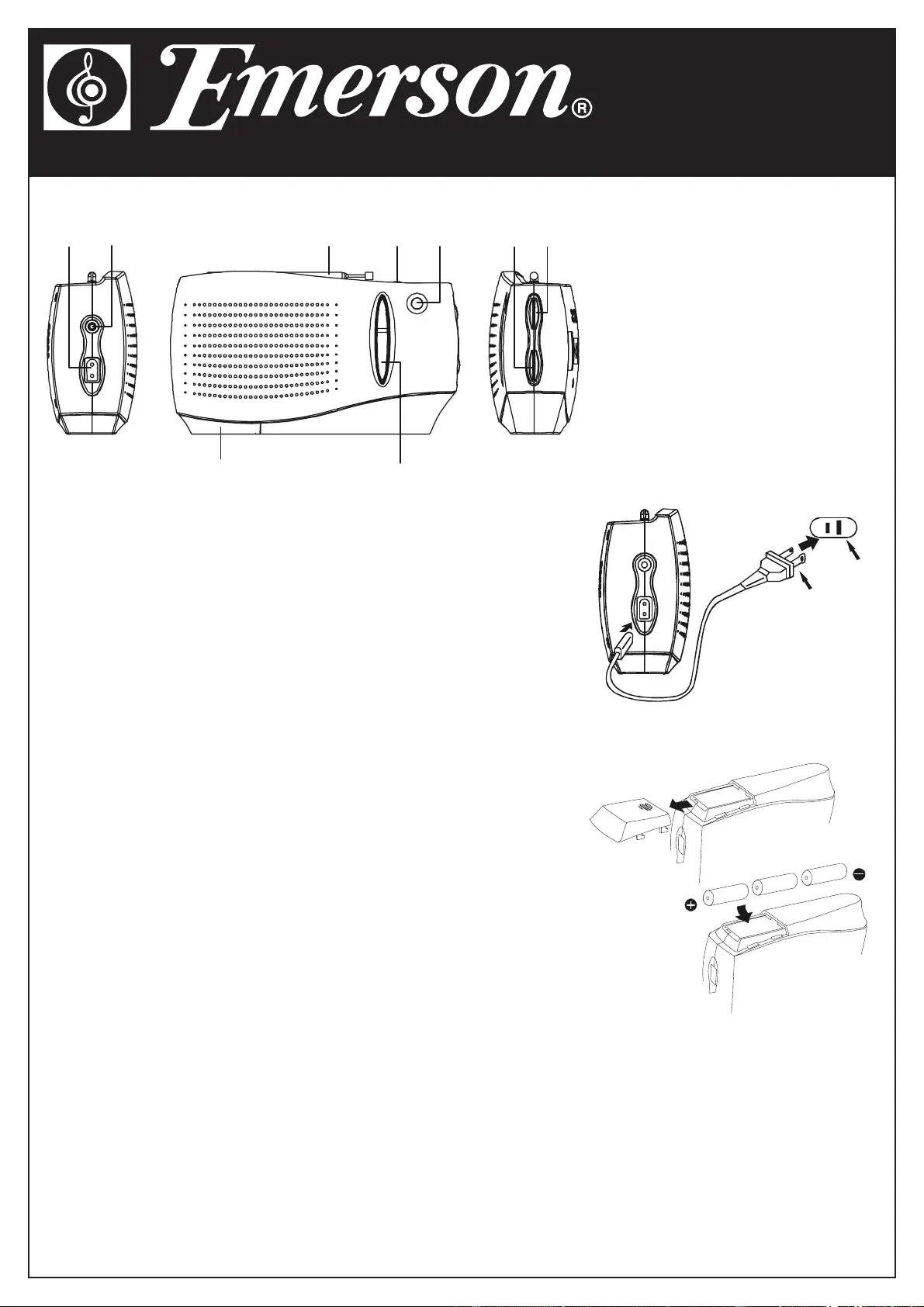 Emerson®