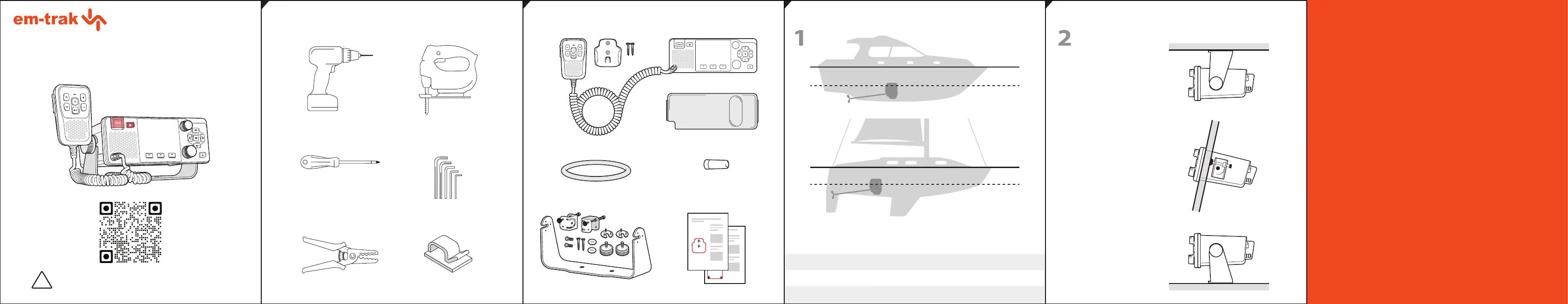 em-trak

1

2