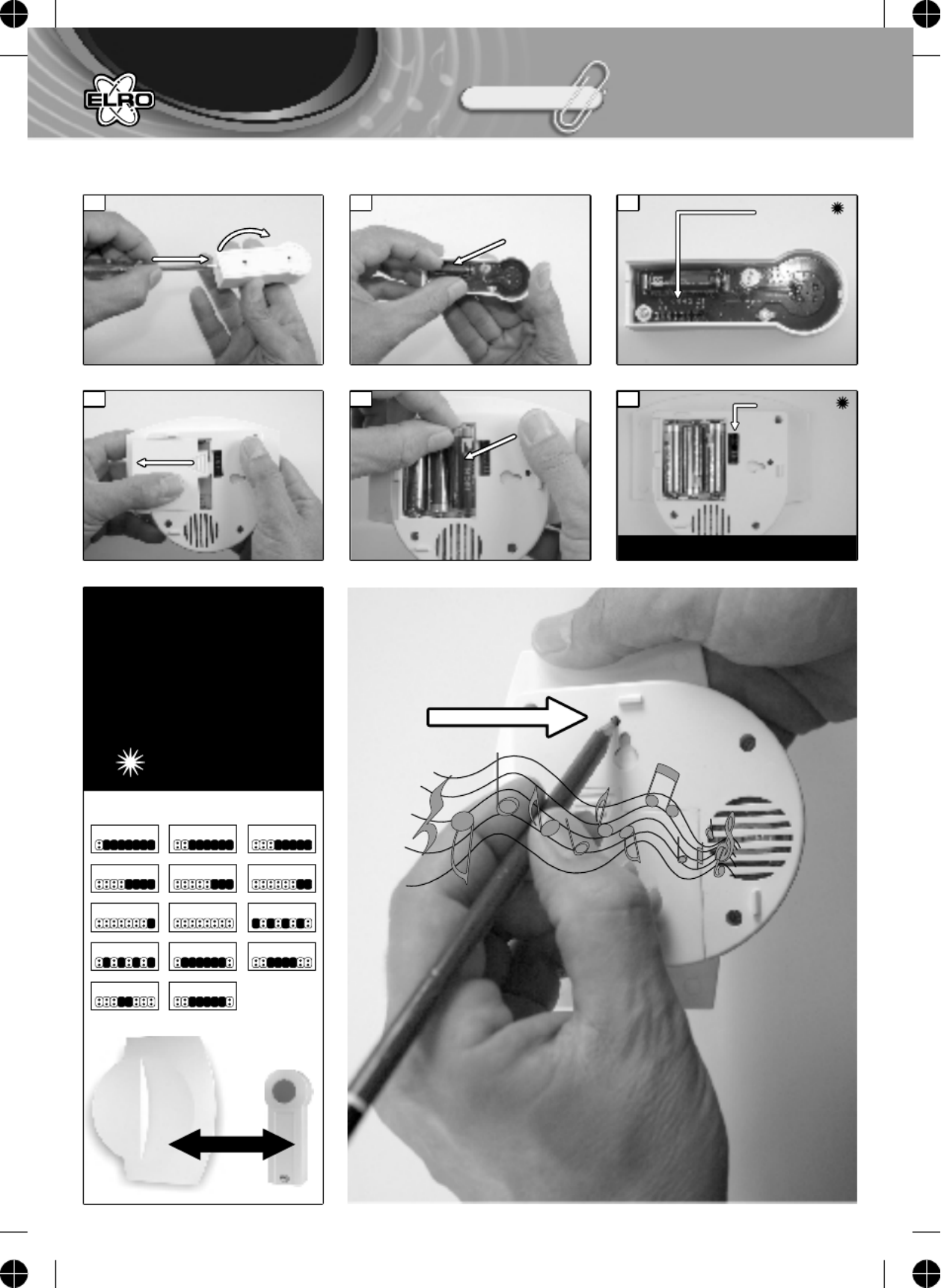 ELRO