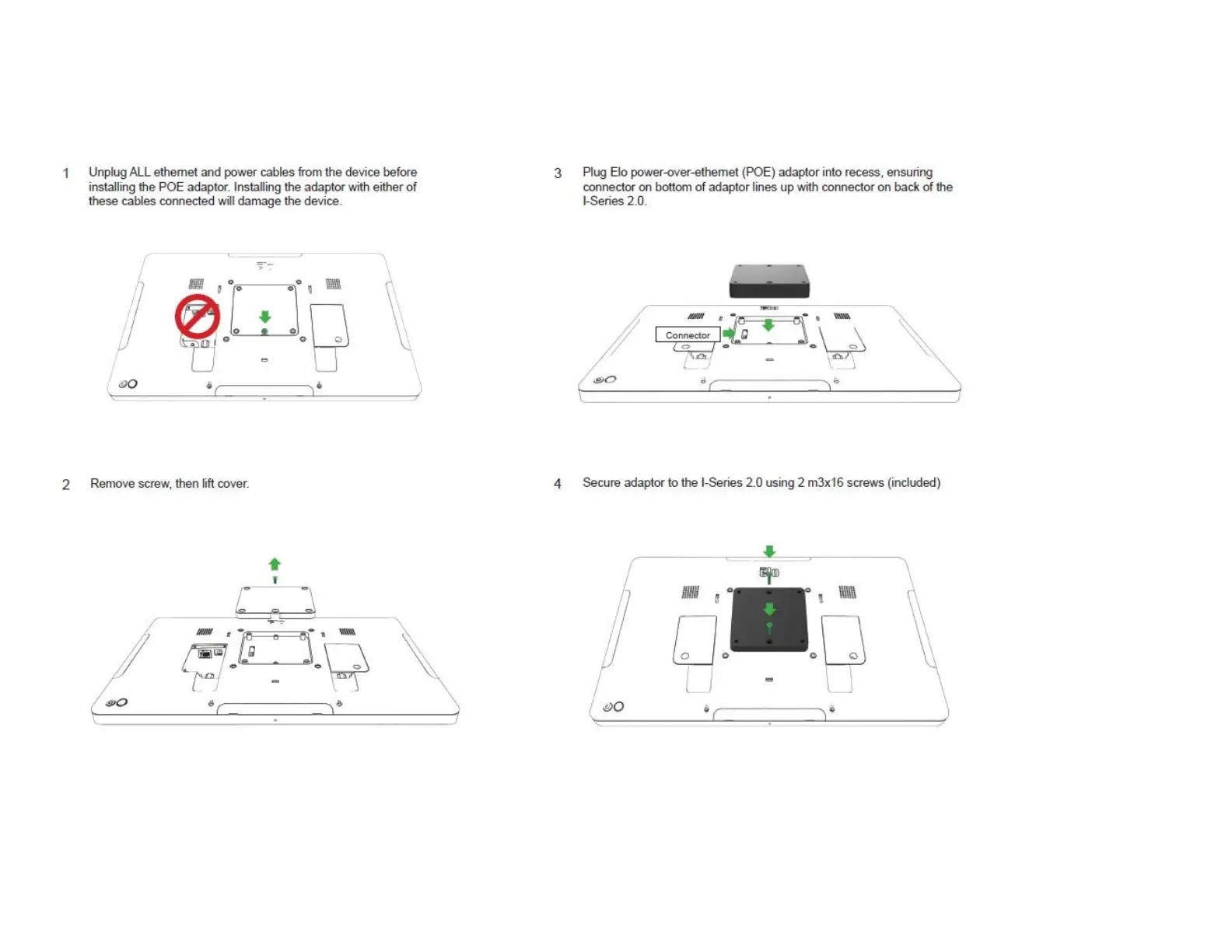 1 Unplug ALL ethernet and power cables from the device before installing the POE adaptor. Installing the adaptor with either of these cables connected will damage the device.

2 Remove screw, then lift cover.

3 Plug Elo power-over-ethernet (POE) adaptor into recess, ensuring connector on bottom of adaptor lines up with connector on back of the I-Series 2.0.

Connector

4 Secure adaptor to the I-Series 2.0 using 2 m3x16 screws (included)