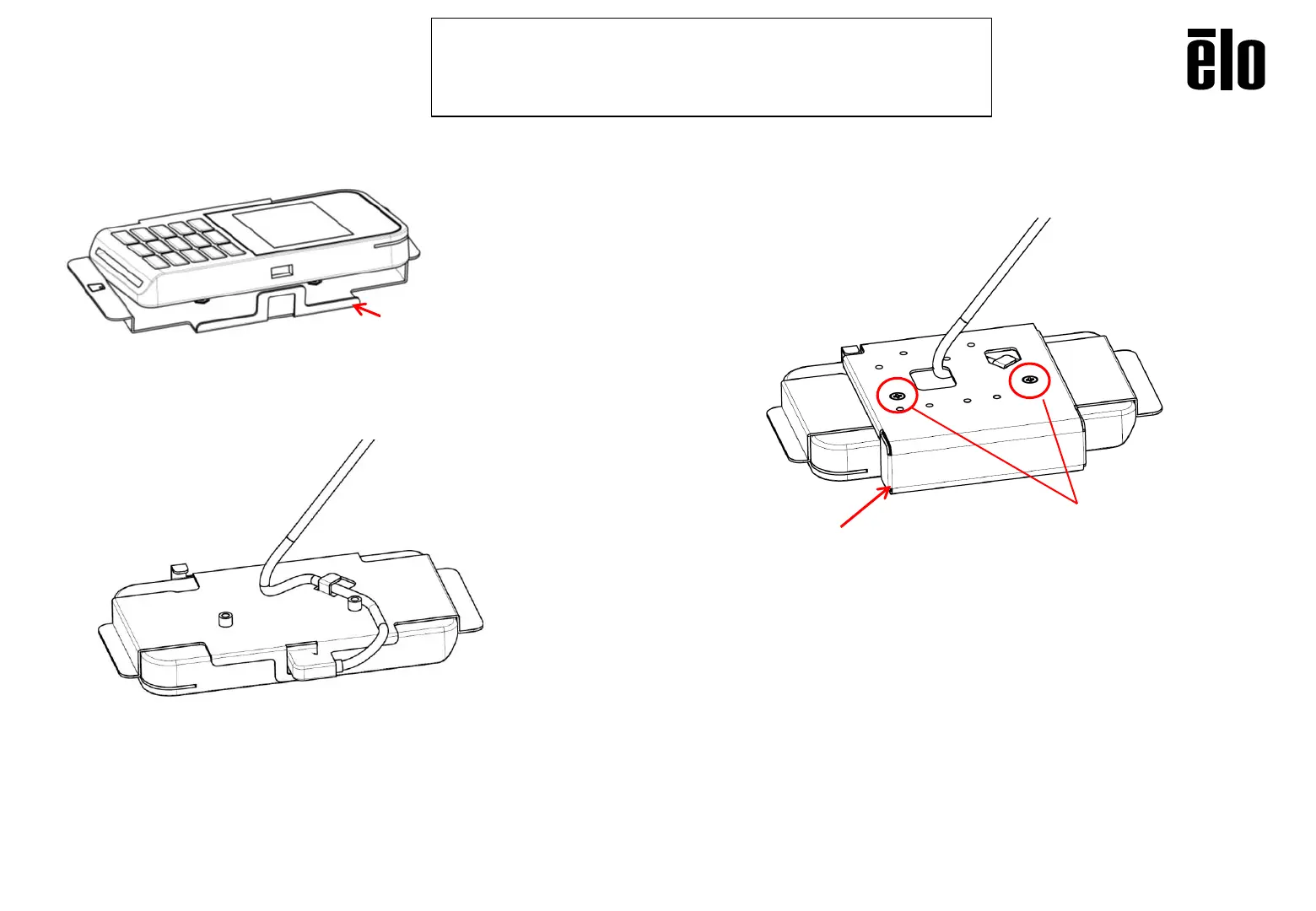 ēlo