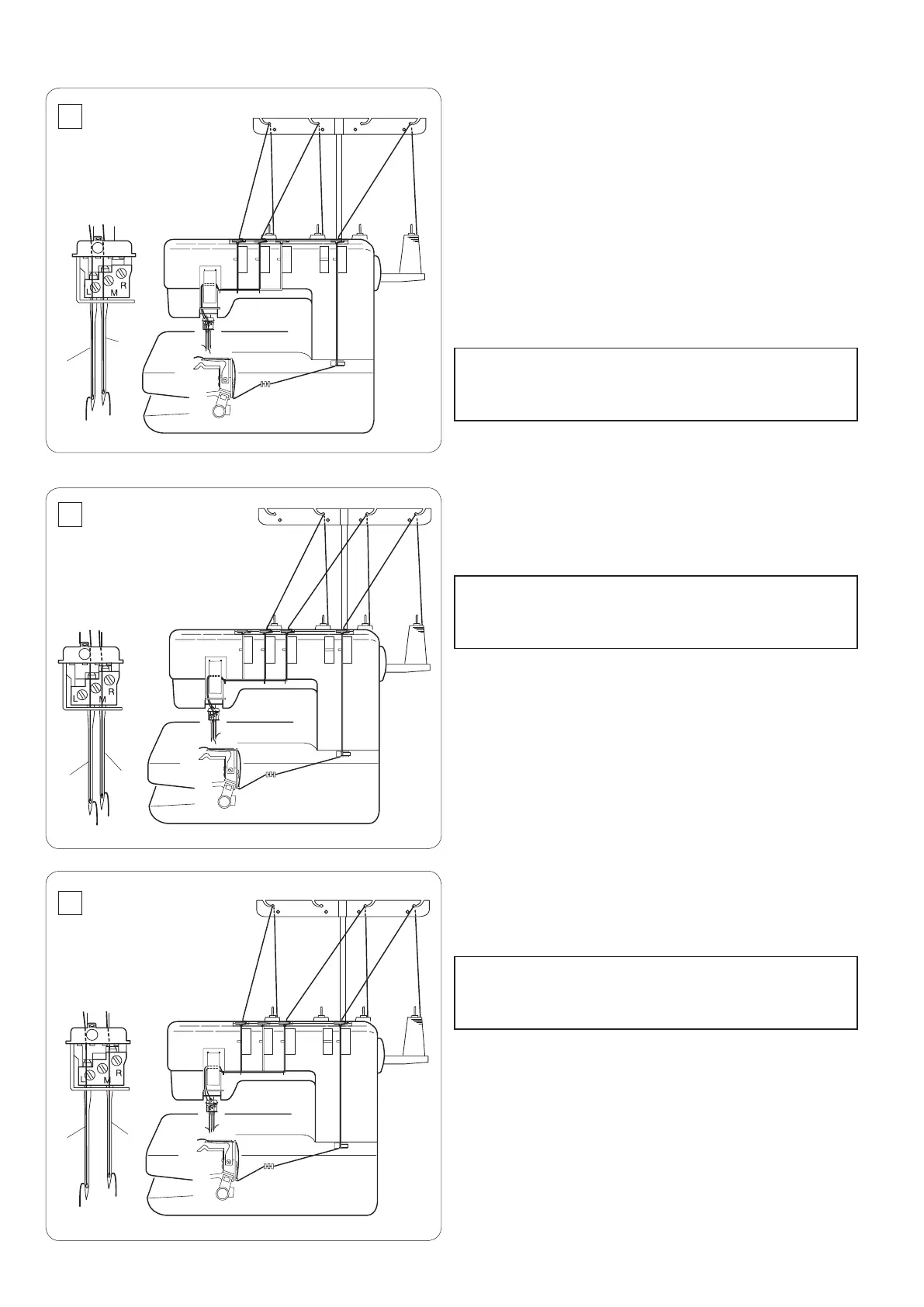 L
M
R

L
M
R

L
M
R