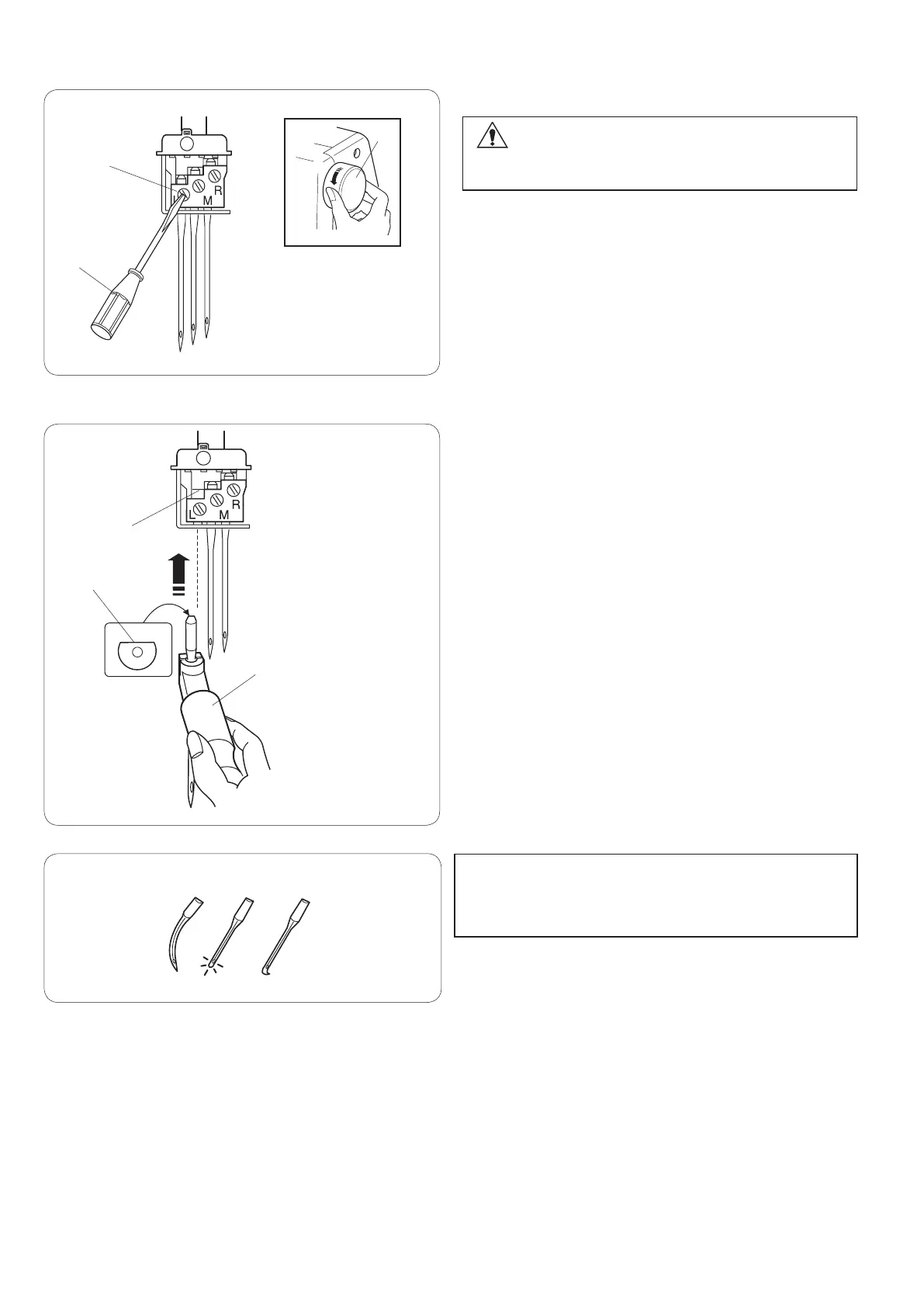 R
M

L
M
R