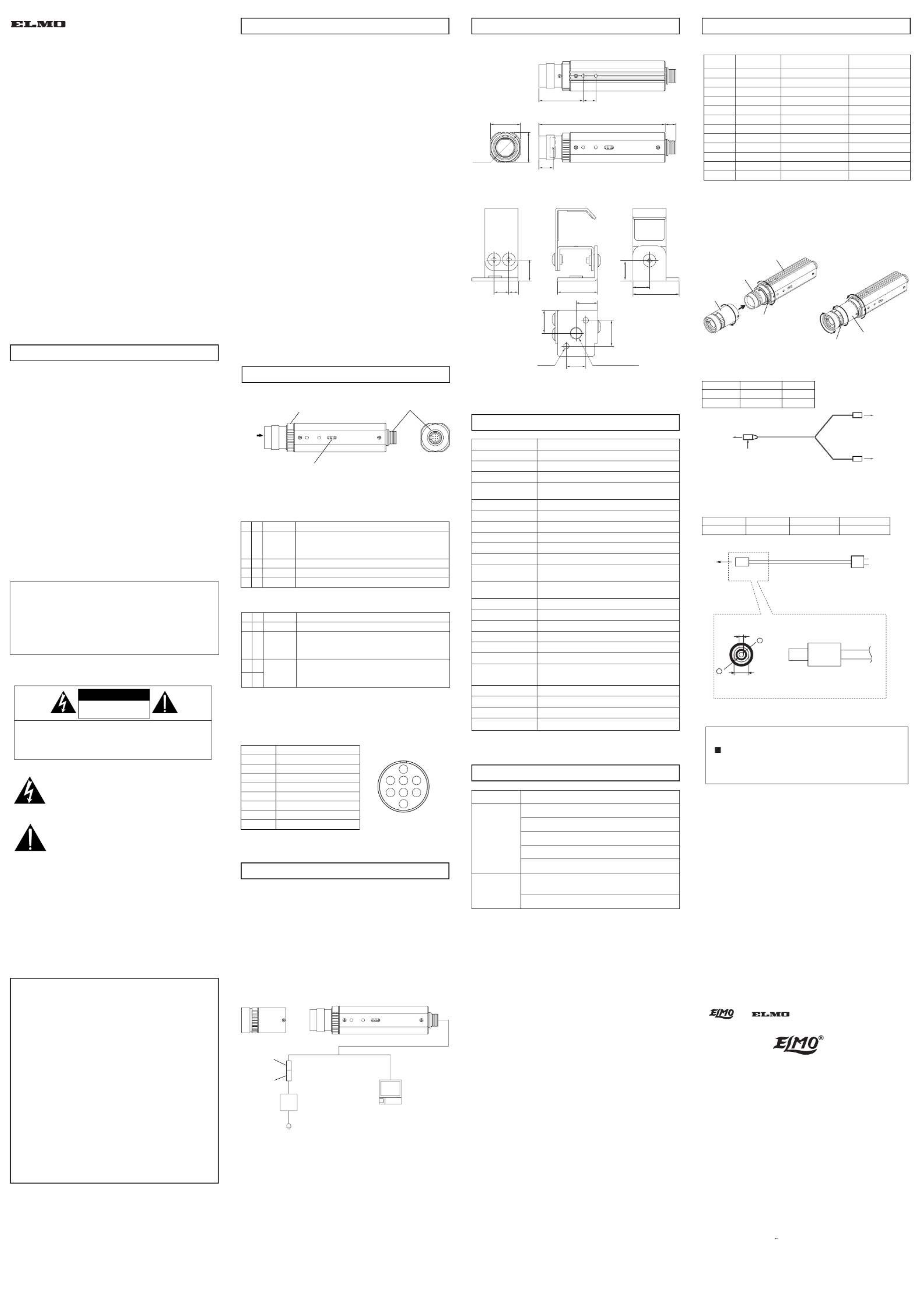 ELMO

ELMO ELMO

ELMO®