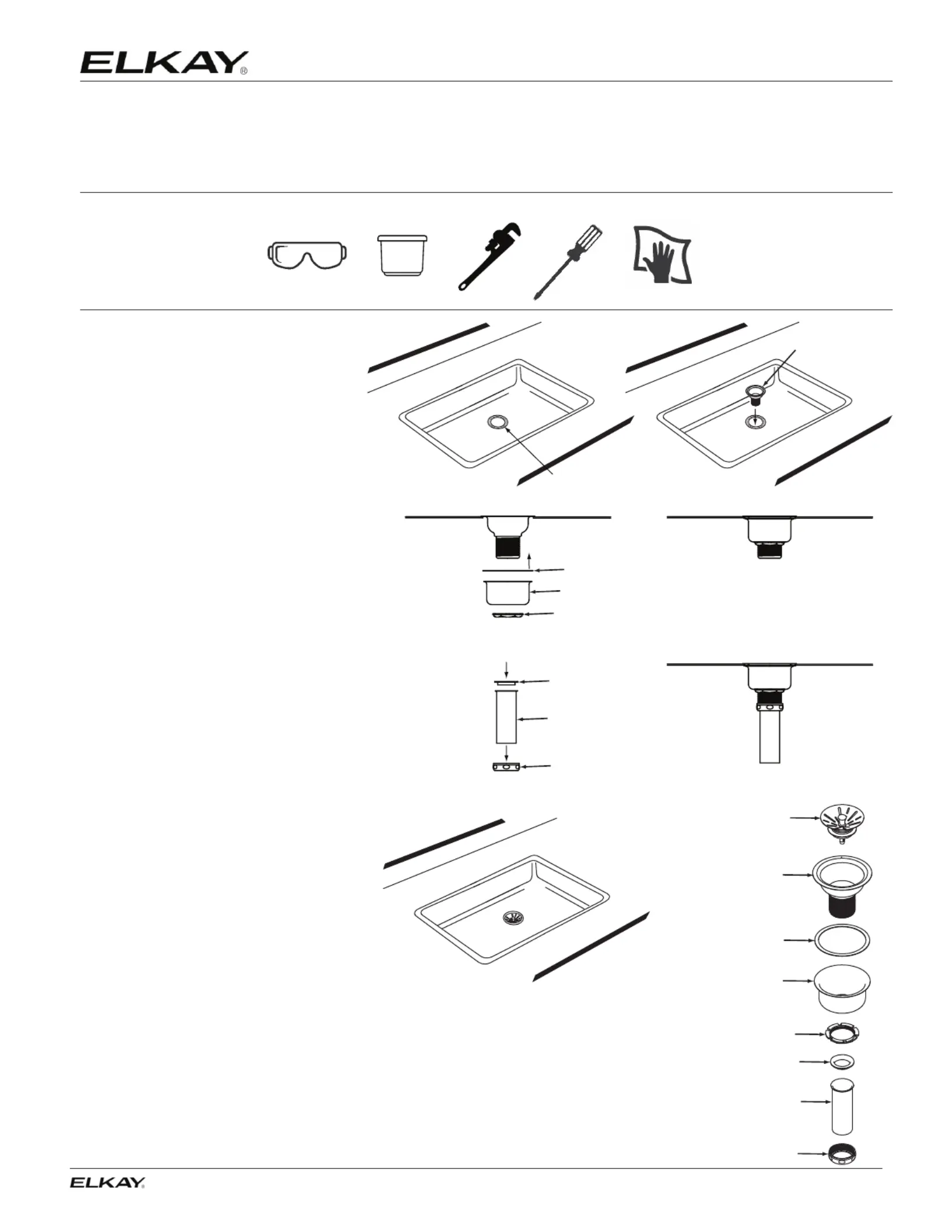 ELKAY®

ELKAY®