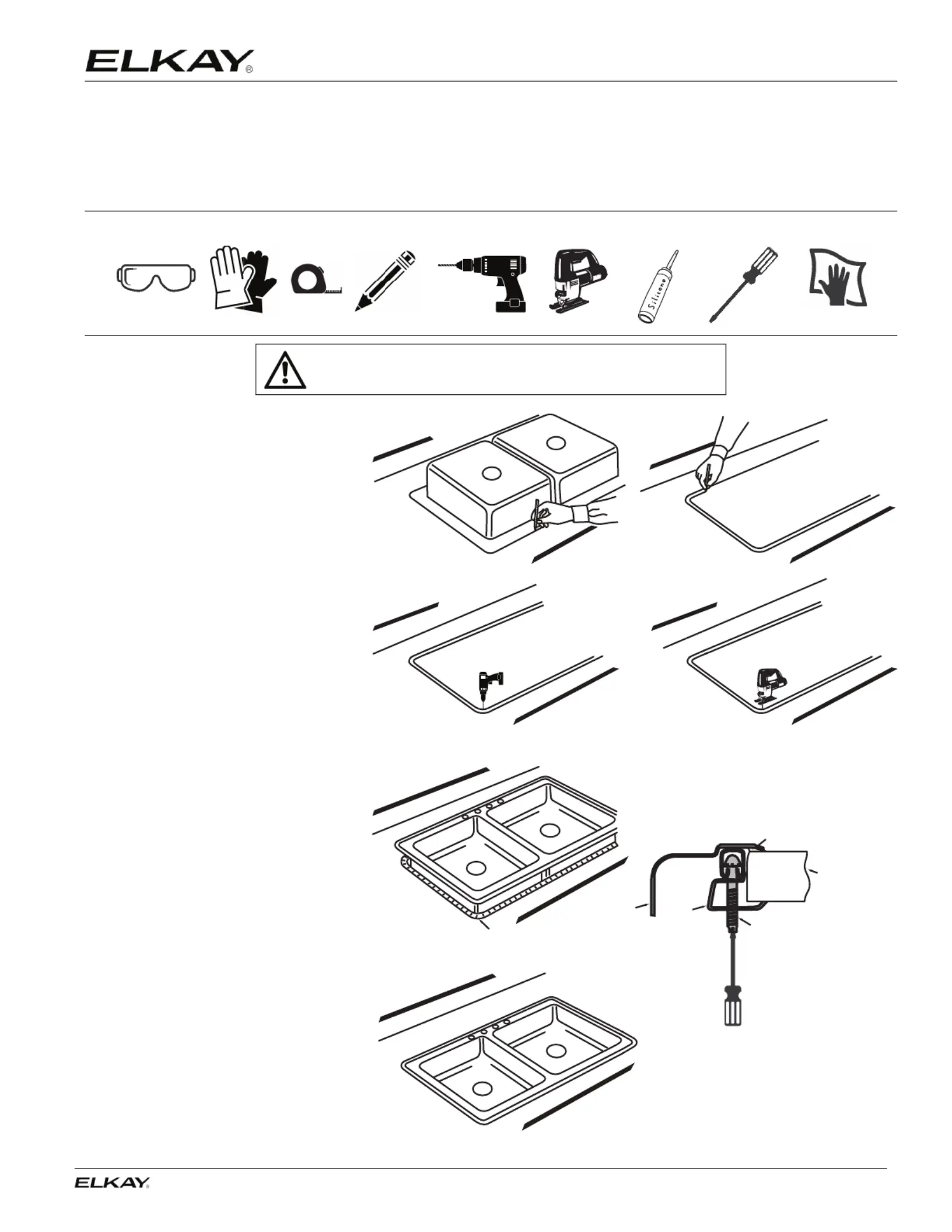 ELKAY®

Silicone

ELKAY®