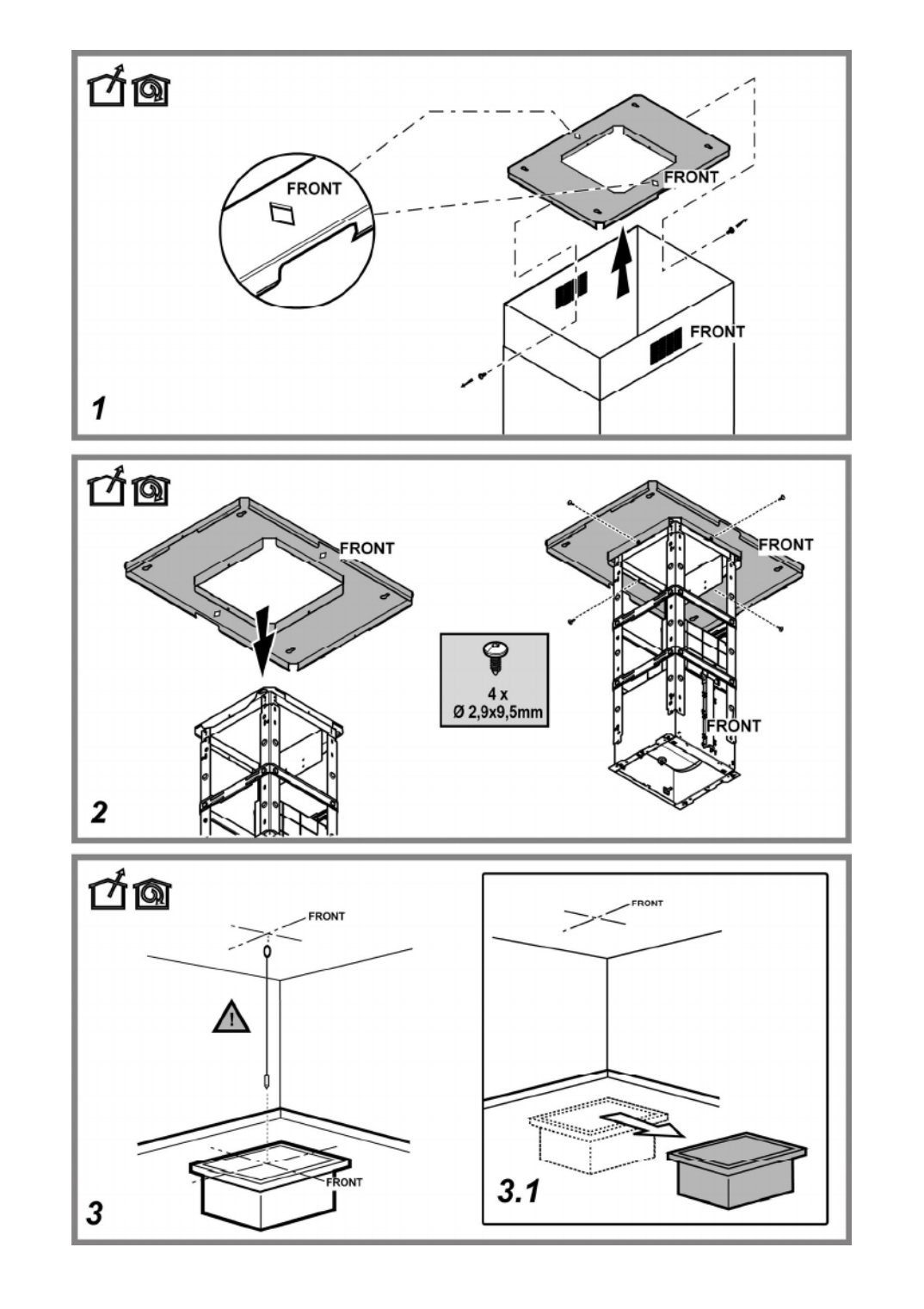 FRONT

FRONT

FRONT

1

FRONT

FRONT

4 x
Ø 2,9x9,5mm

FRONT

2

FRONT

FRONT

3

FRONT

3.1