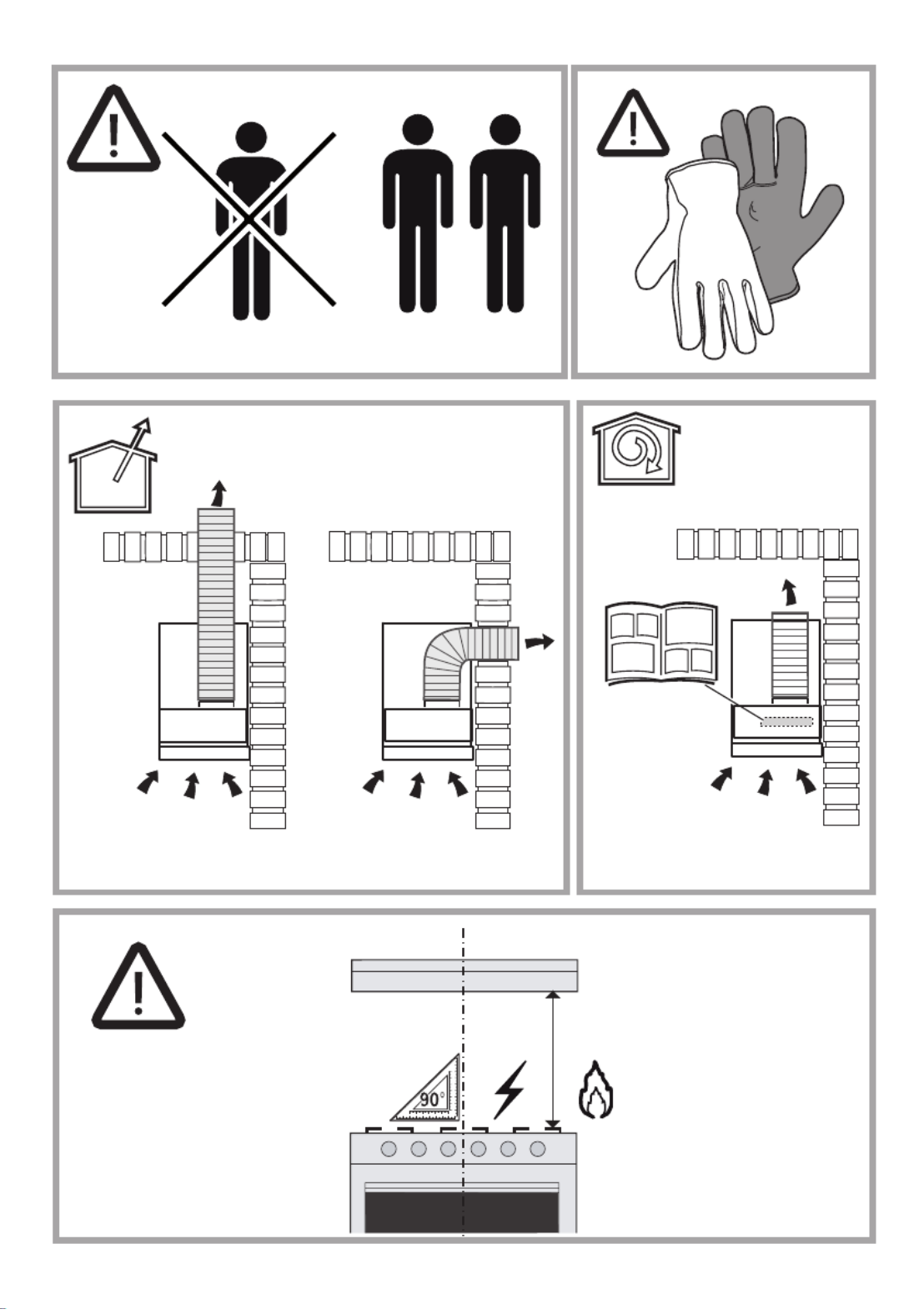 90°