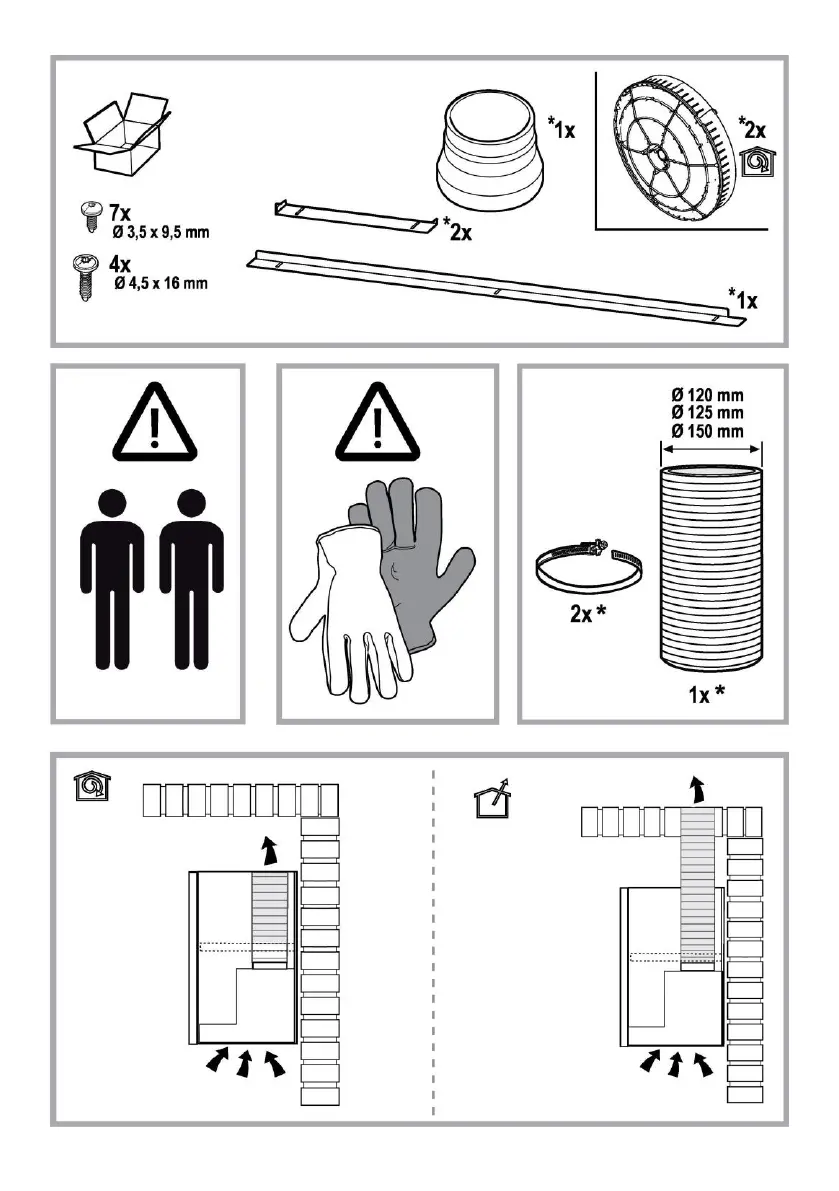 7x
Ø 3,5 x 9,5 mm

4x
Ø 4,5 x 16 mm

*2x

*1x

*1x

*2x

Ø 120 mm
Ø 125 mm
Ø 150 mm

2x *

1x *