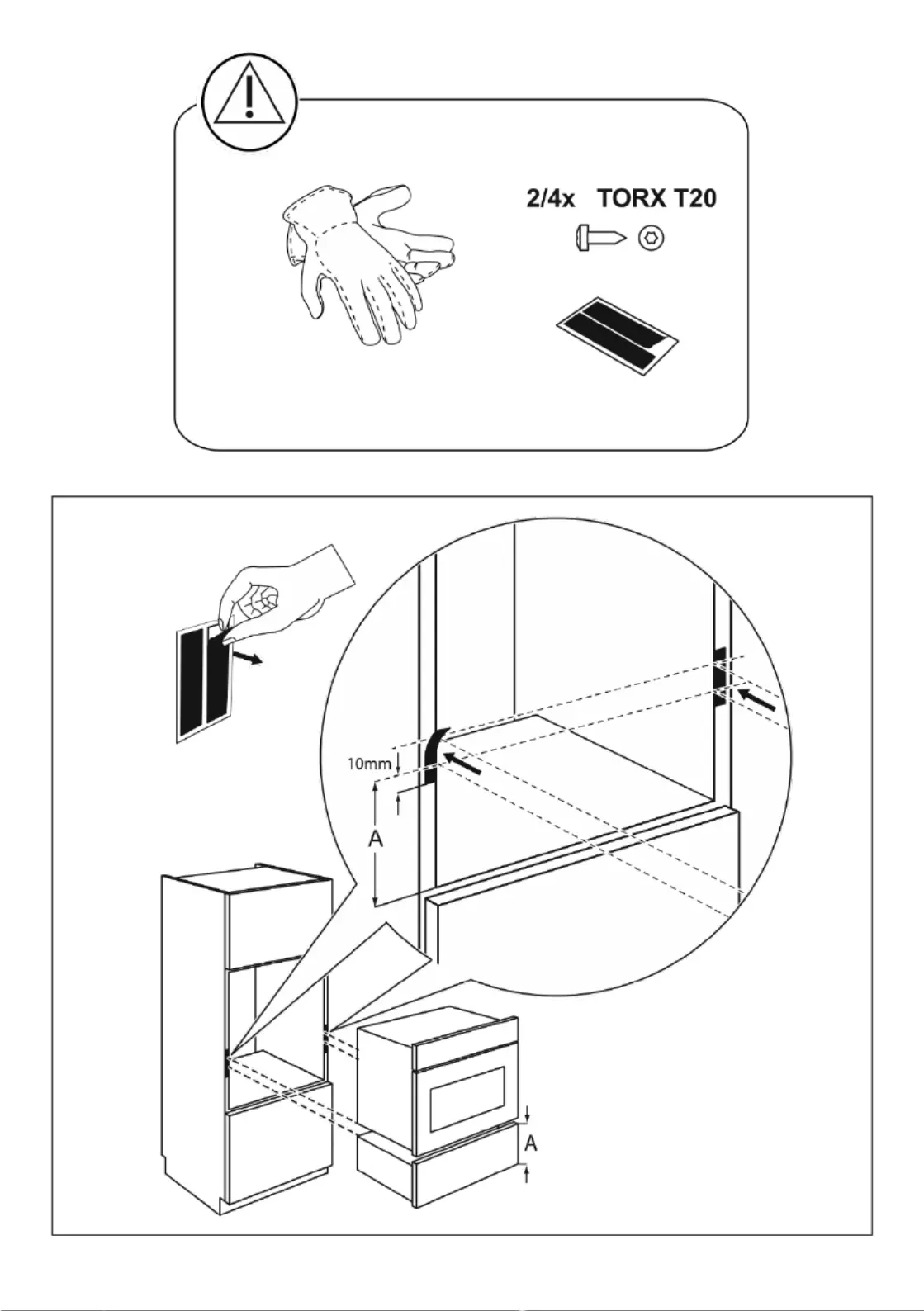 2/4x TORX T20

10mm

A

A