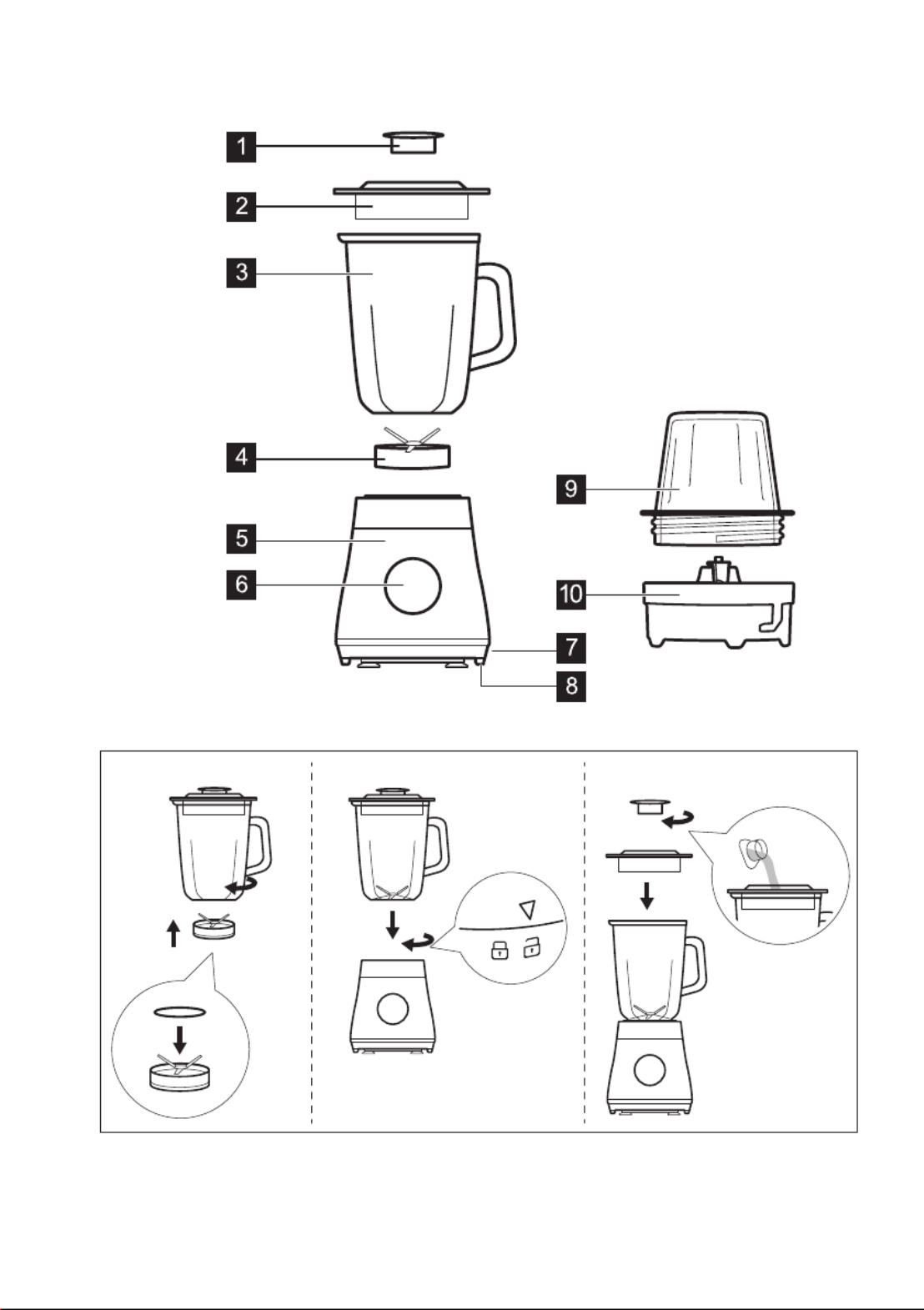 1
2
3
4
5
6
7
8
9
10