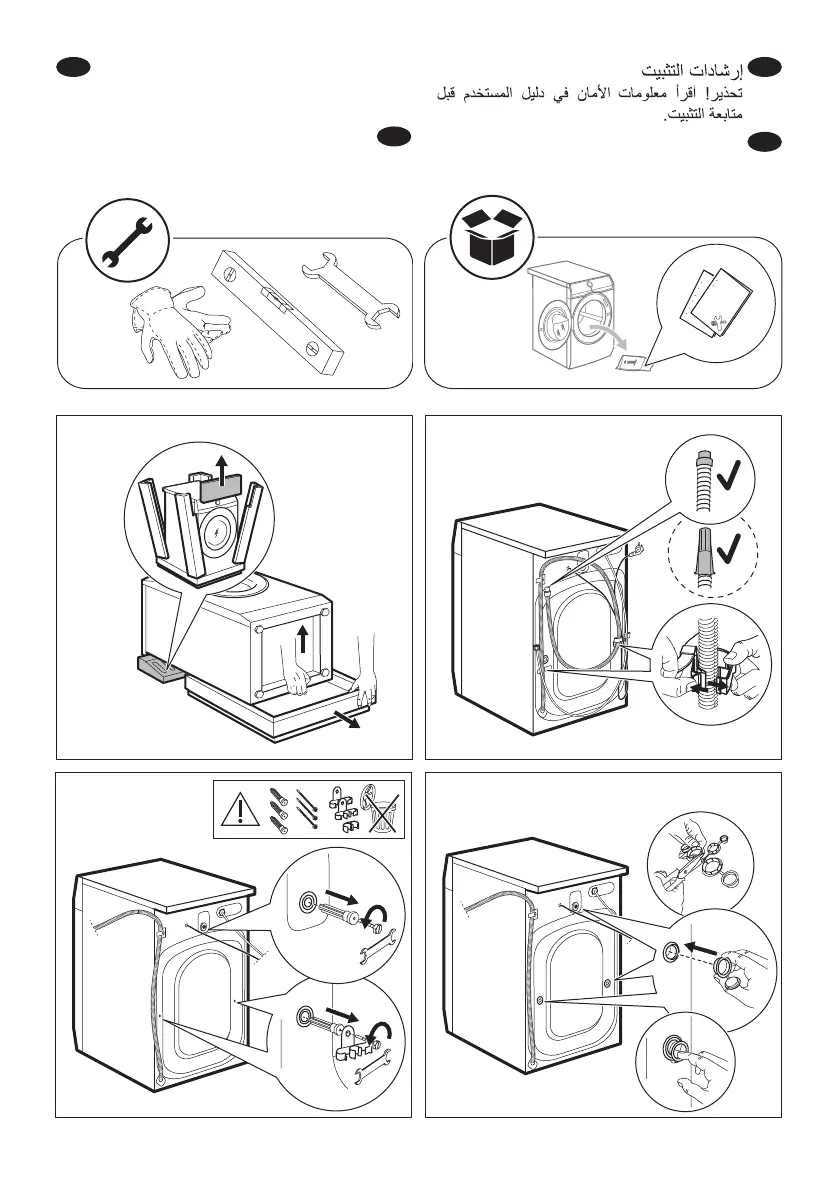 إرشادات التثبيت
تحذير! اقرأ معلومات الأمان في دليل المستخدم قبل متابعة التثبيت.