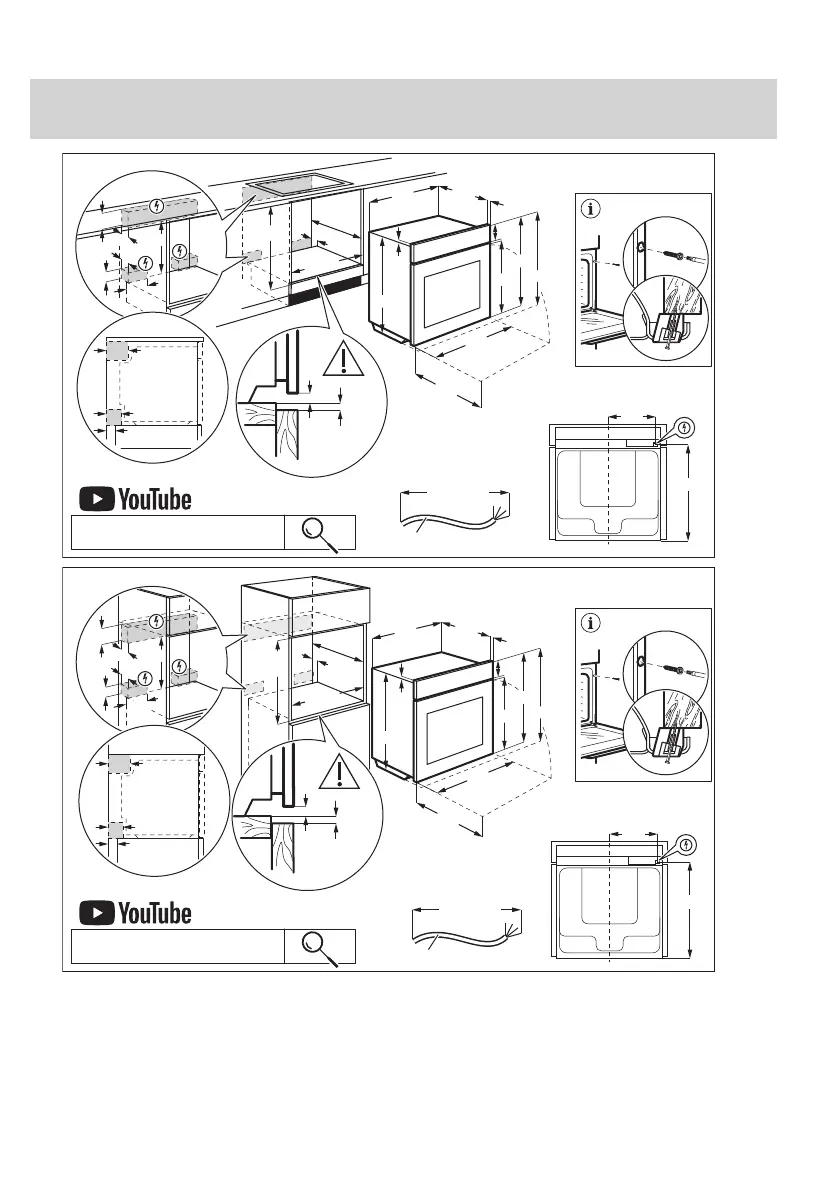 YouTube

YouTube