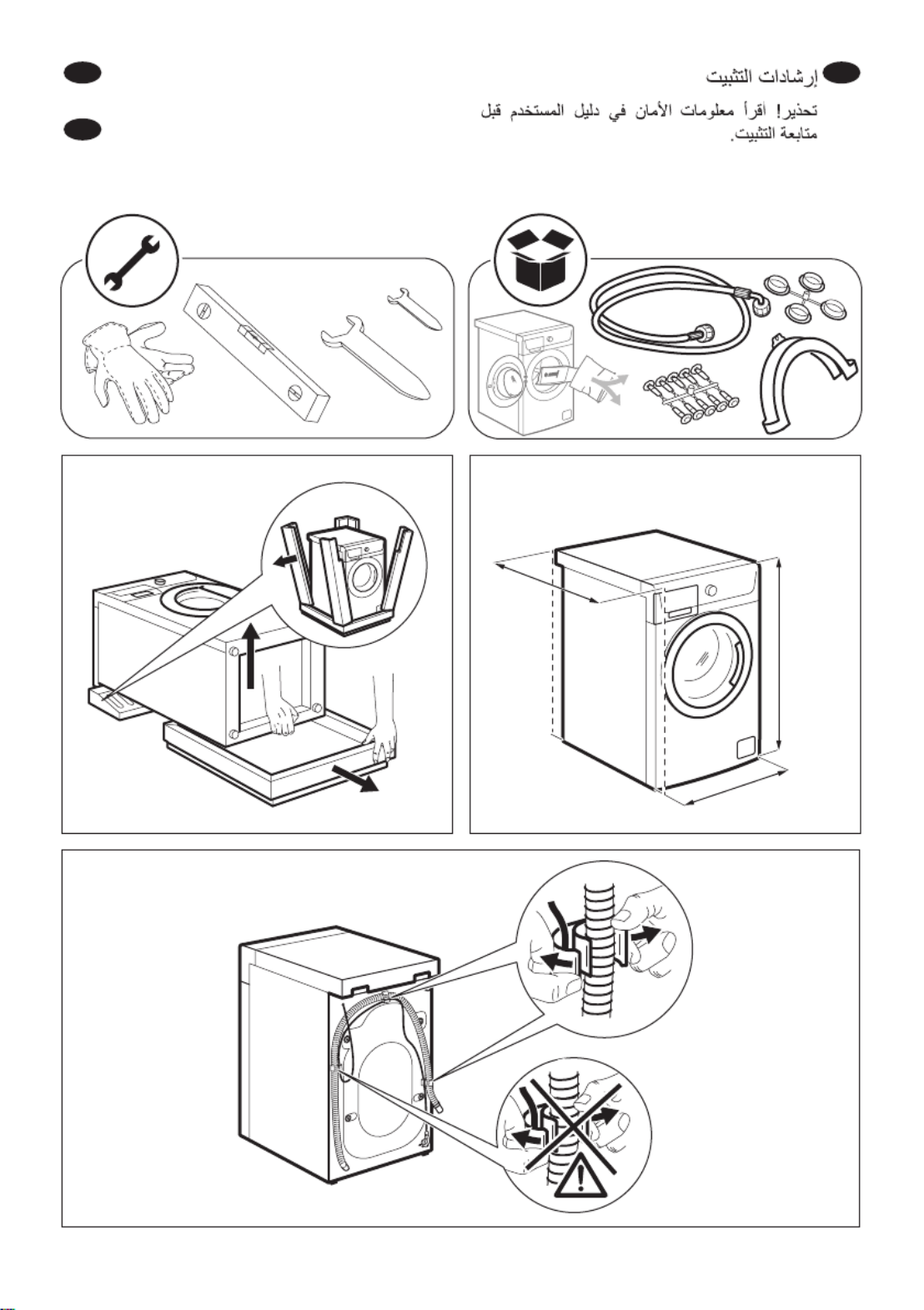 إرشادات التثبيت

تحذير! أقرأ معلومات الأمان في دليل المستخدم قبل متابعة التثبيت.