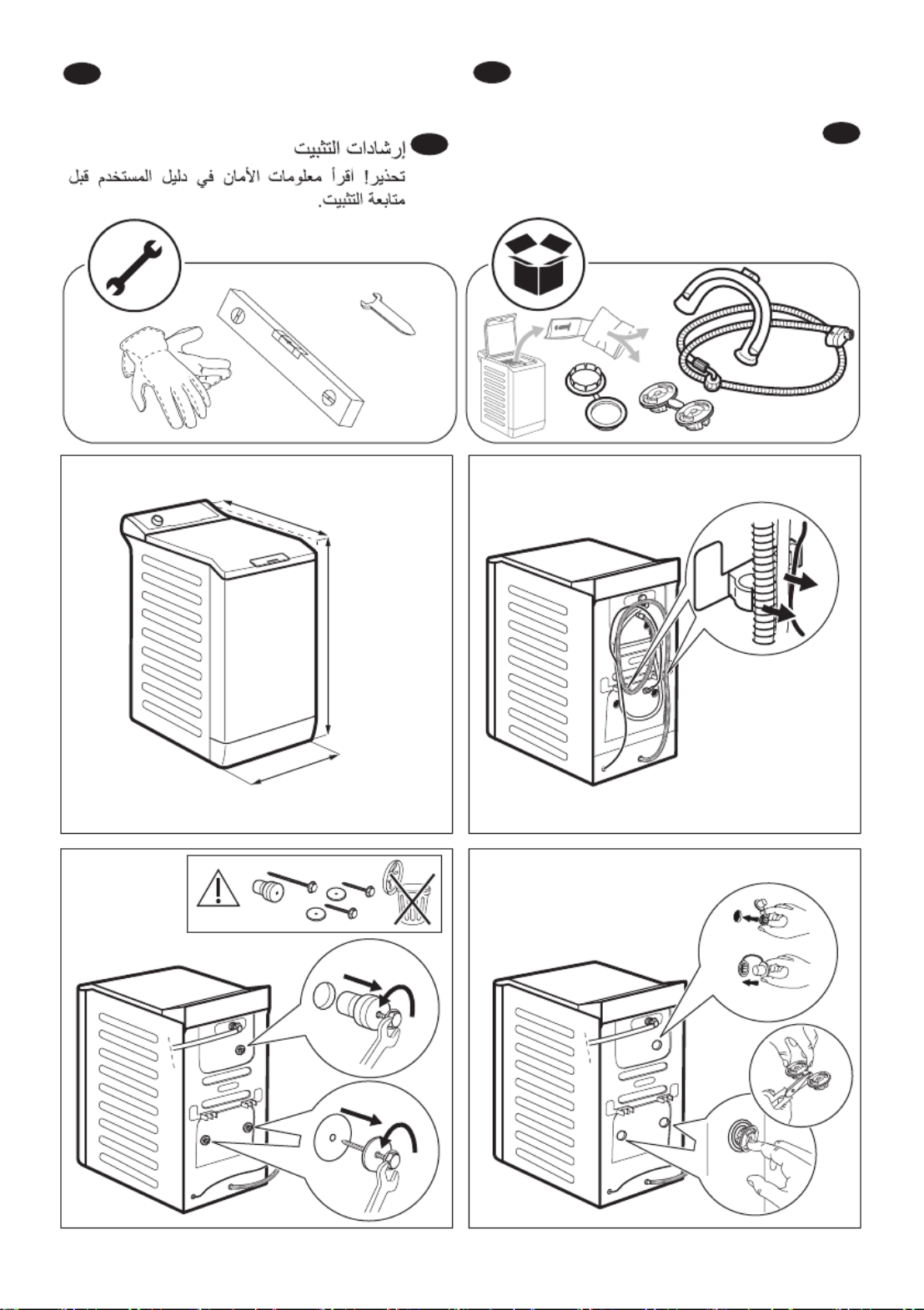 إرشادات التثبيت

تحذير! أقرأ معلومات الأمان في دليل المستخدم قبل متابعة التثبيت.