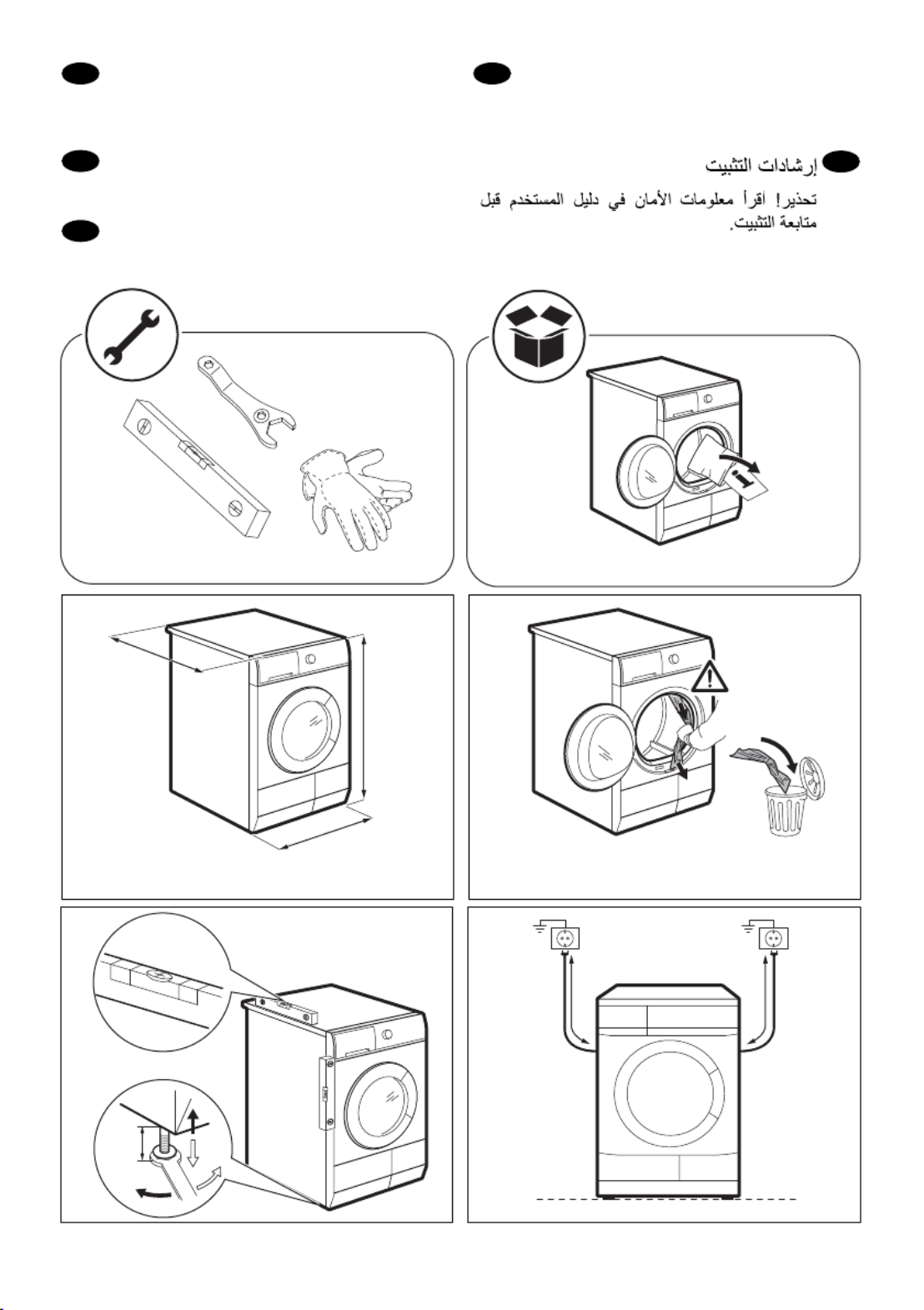 إرشادات التثبيت

تحذير! اقرأ معلومات الأمان في دليل المستخدم قبل متابعة التثبيت.