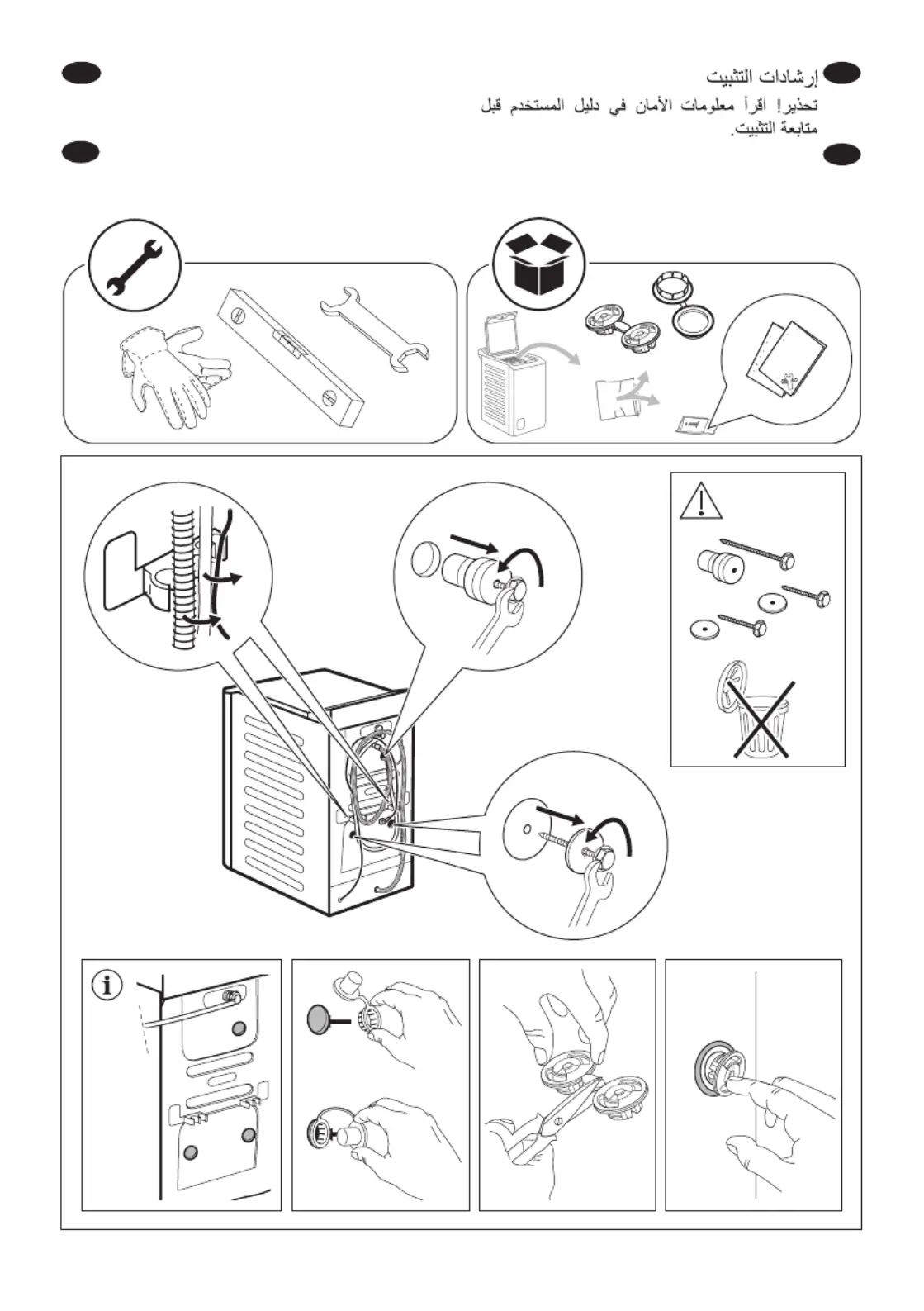 إرشادات التثبيت

تحذير! أقرأ معلومات الأمان في دليل المستخدم قبل متابعة التثبيت.