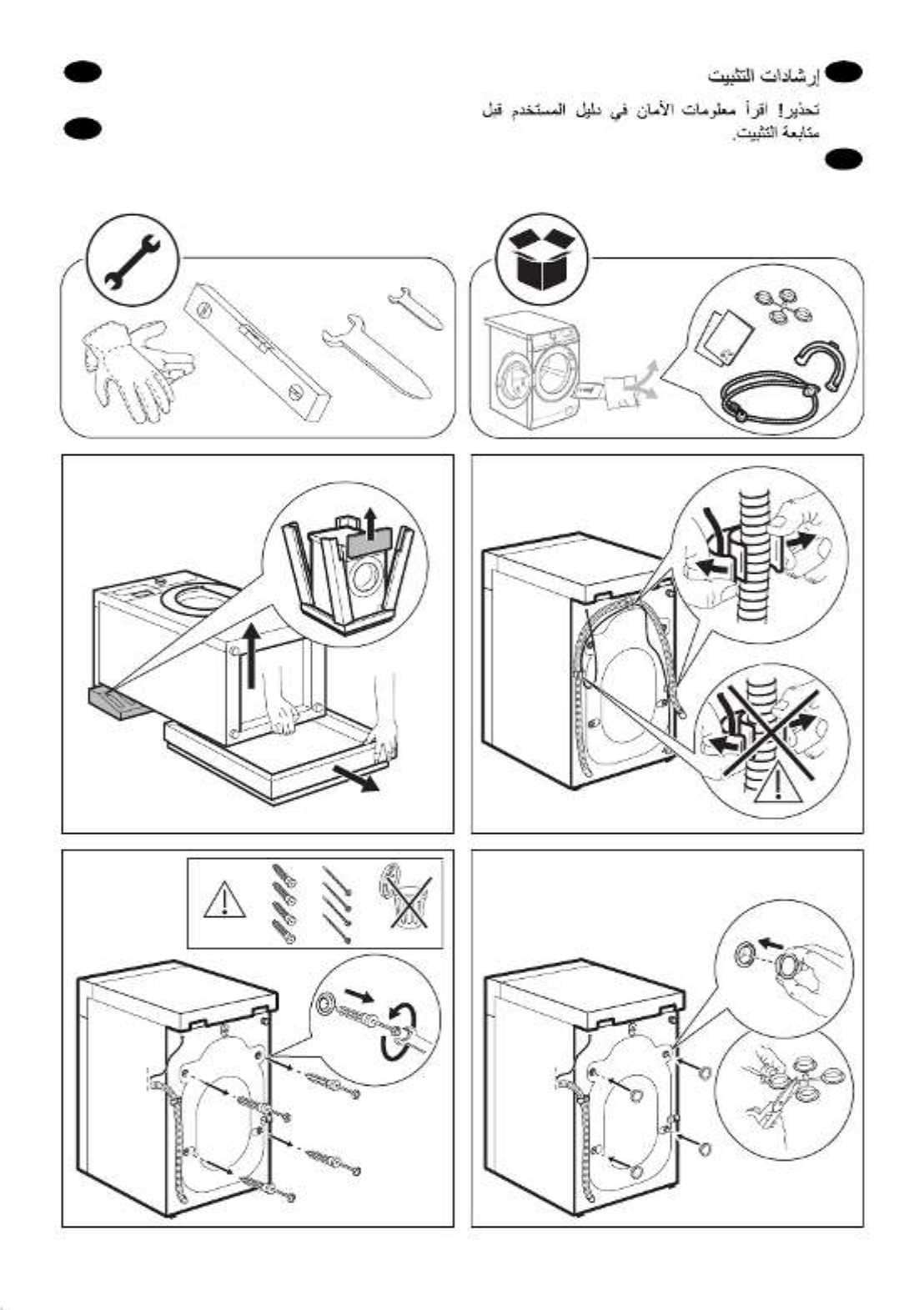 إرشادات التثبيت

تحذير! اقرأ معلومات الأمان في دليل المستخدم قبل متابعة التثبيت.