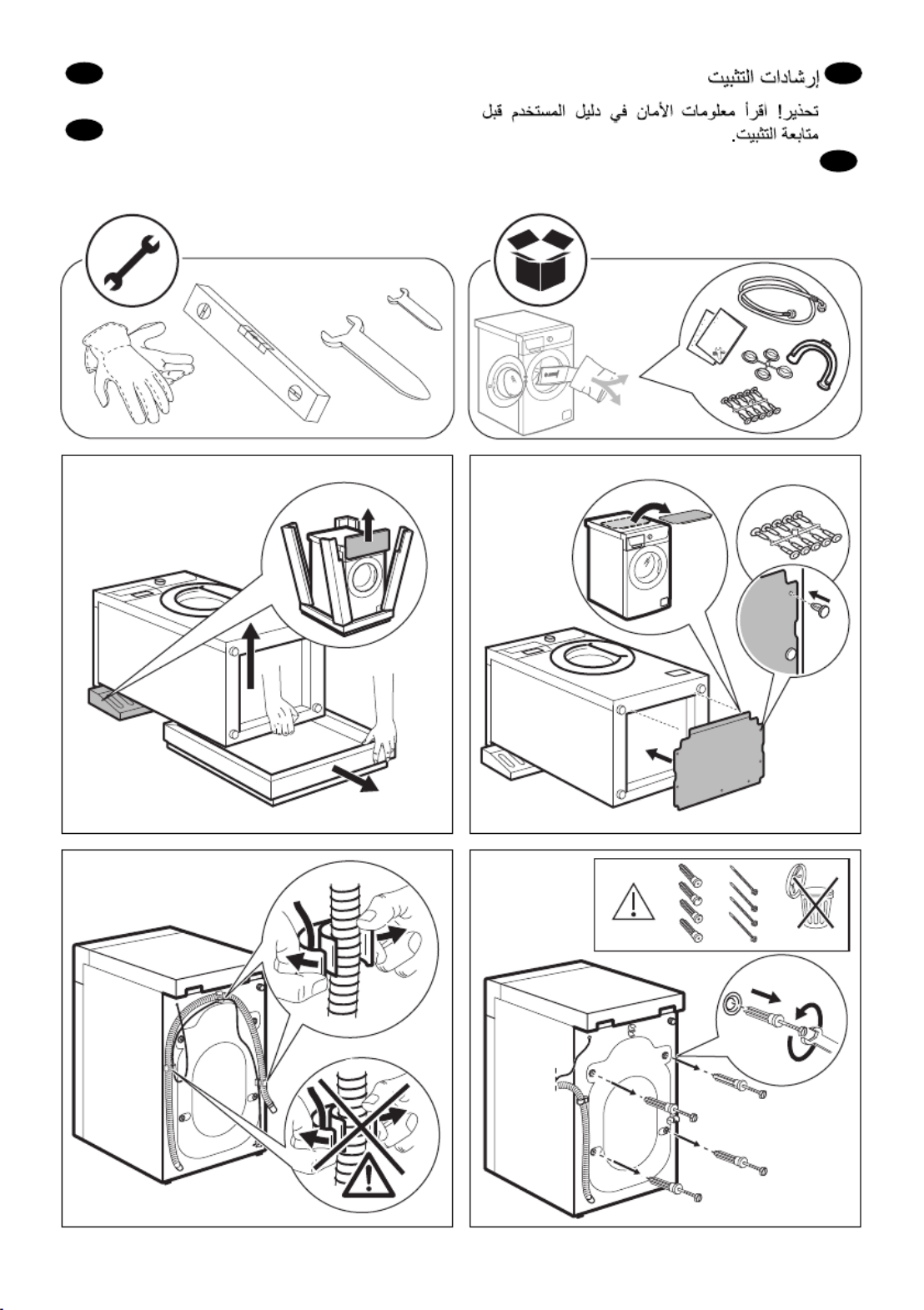 إرشادات التثبيت

تحذير! اقرأ معلومات الأمان في دليل المستخدم قبل متابعة التثبيت.