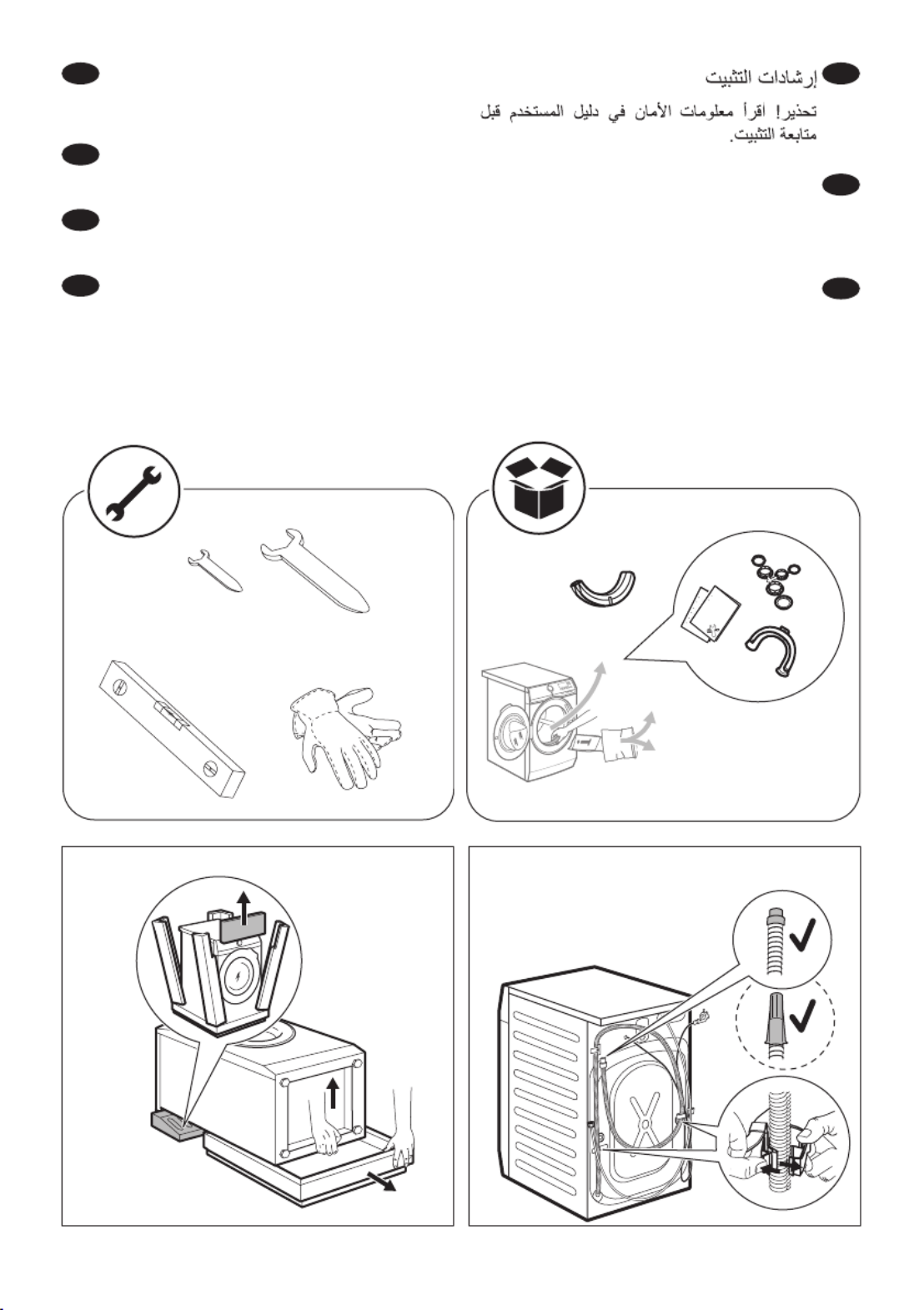 إرشادات التثبيت

تحذير! اقرأ معلومات الأمان في دليل المستخدم قبل متابعة التثبيت.