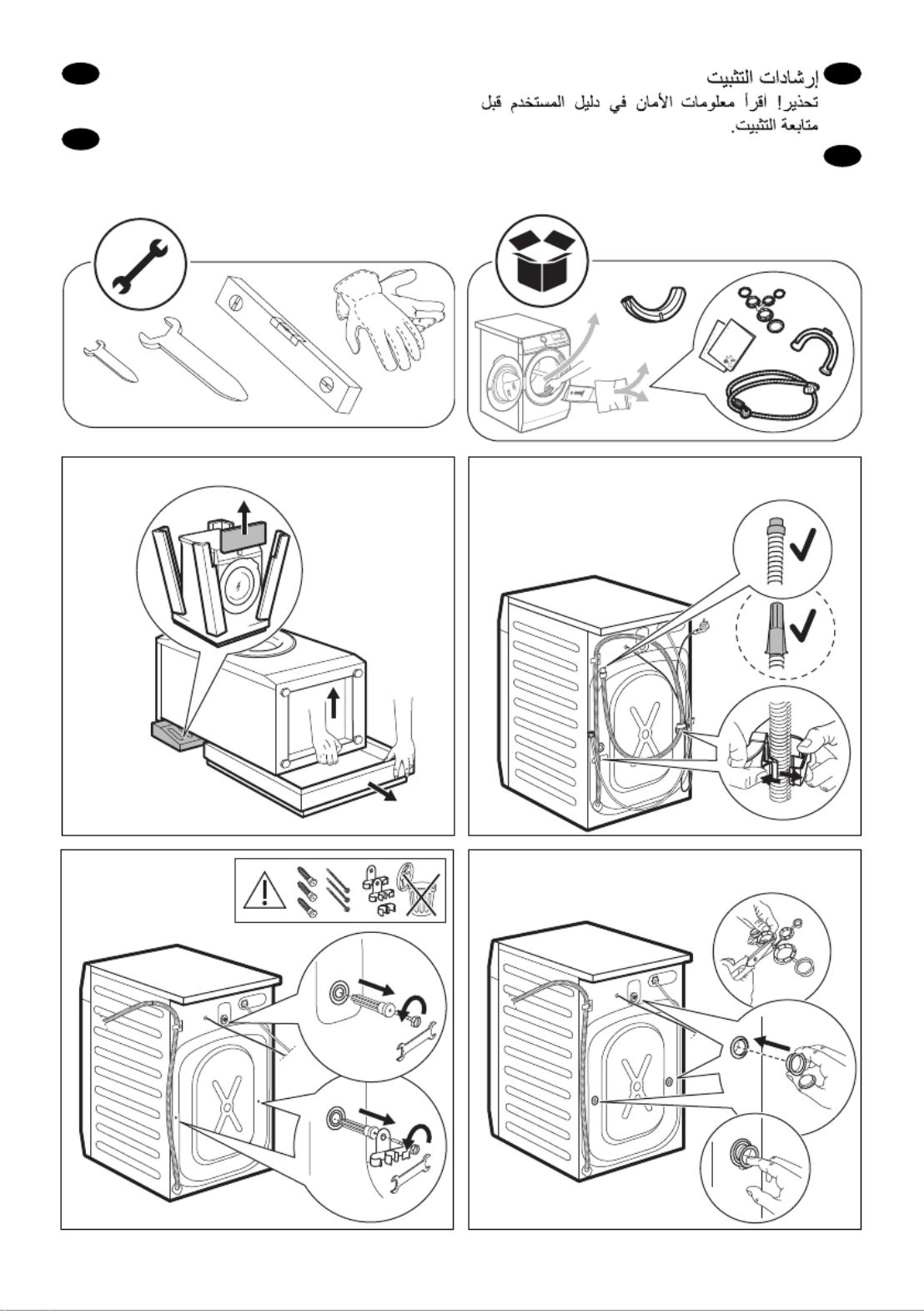 إرشادات التثبيت
تحذير! اقرأ معلومات الأمان في دليل المستخدم قبل متابعة التثبيت.