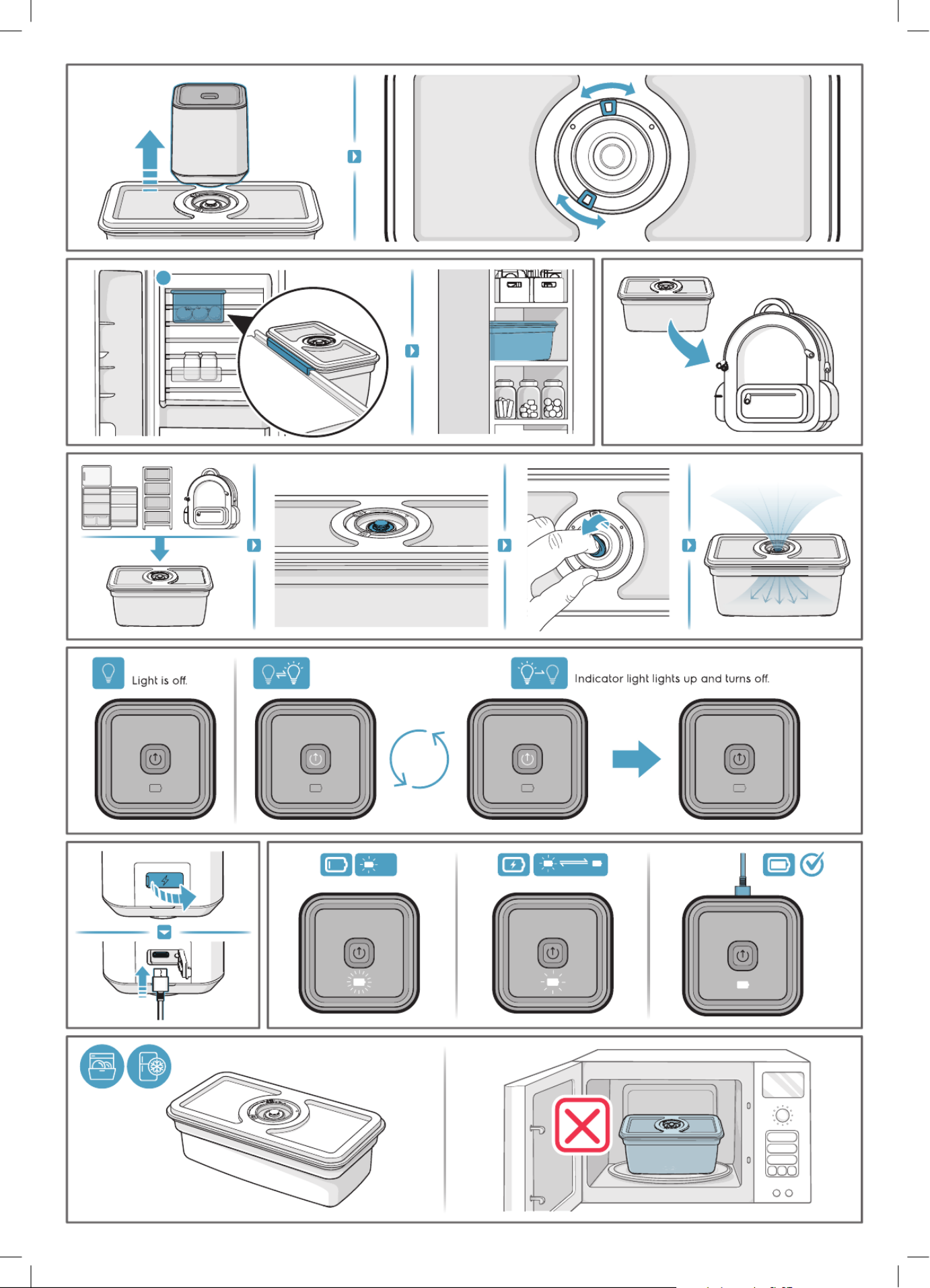 Light is off.

Indicator light lights up and turns off.