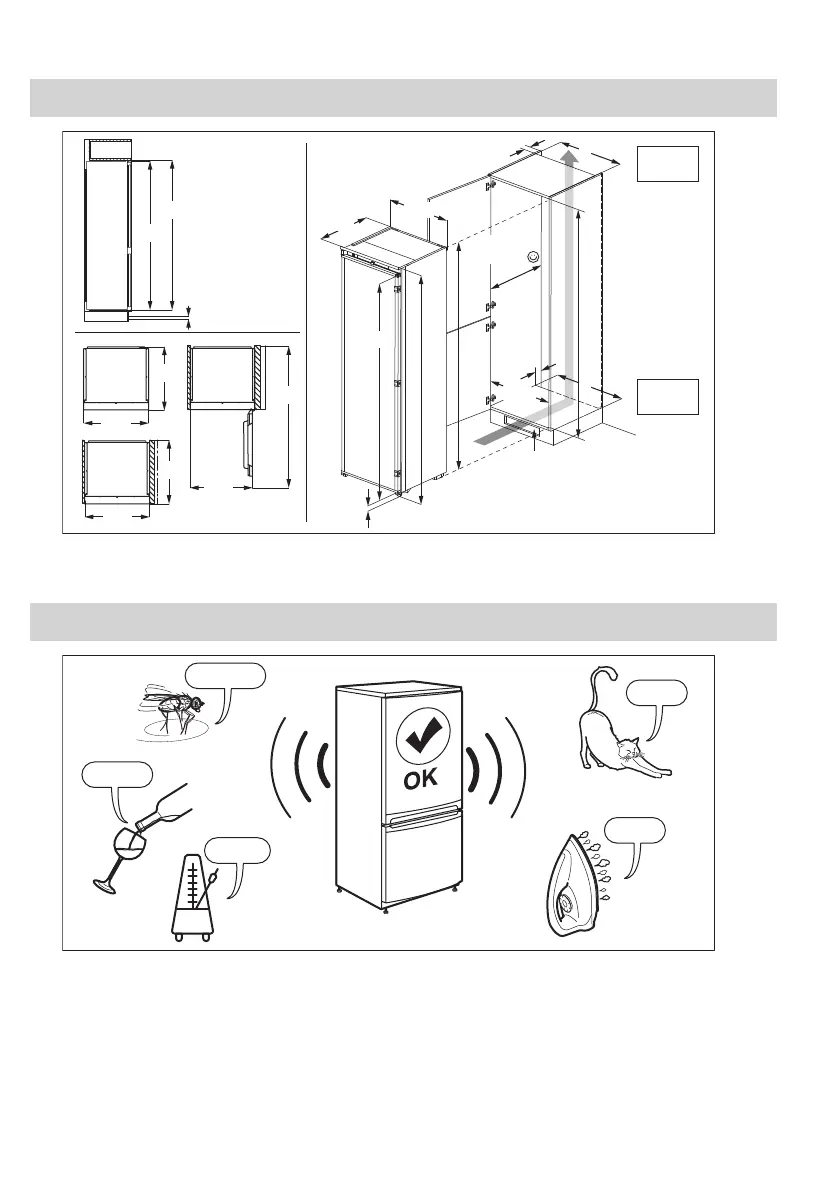 OK