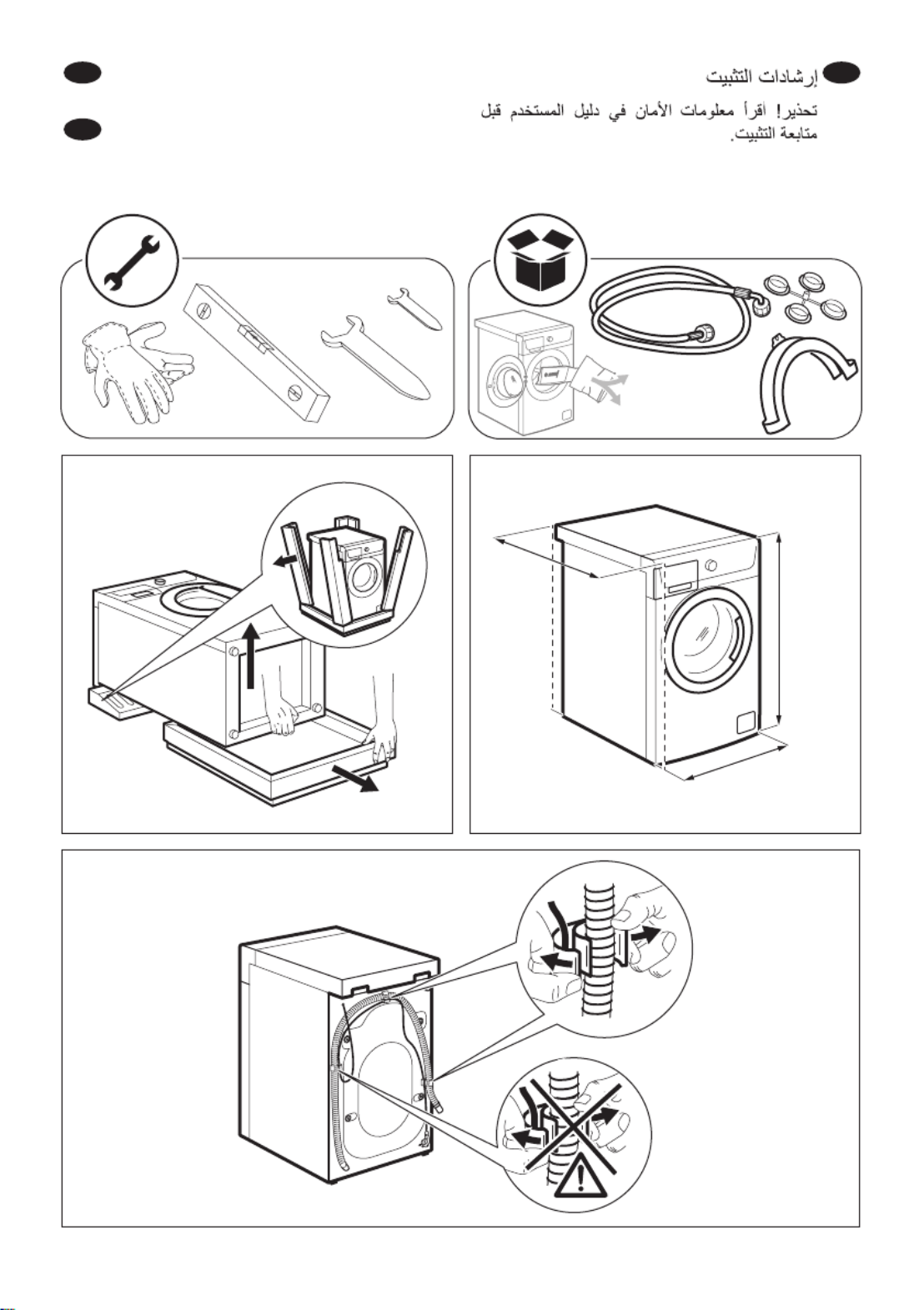 إرشادات التثبيت

تحذير! أقرأ معلومات الأمان في دليل المستخدم قبل متابعة التثبيت.