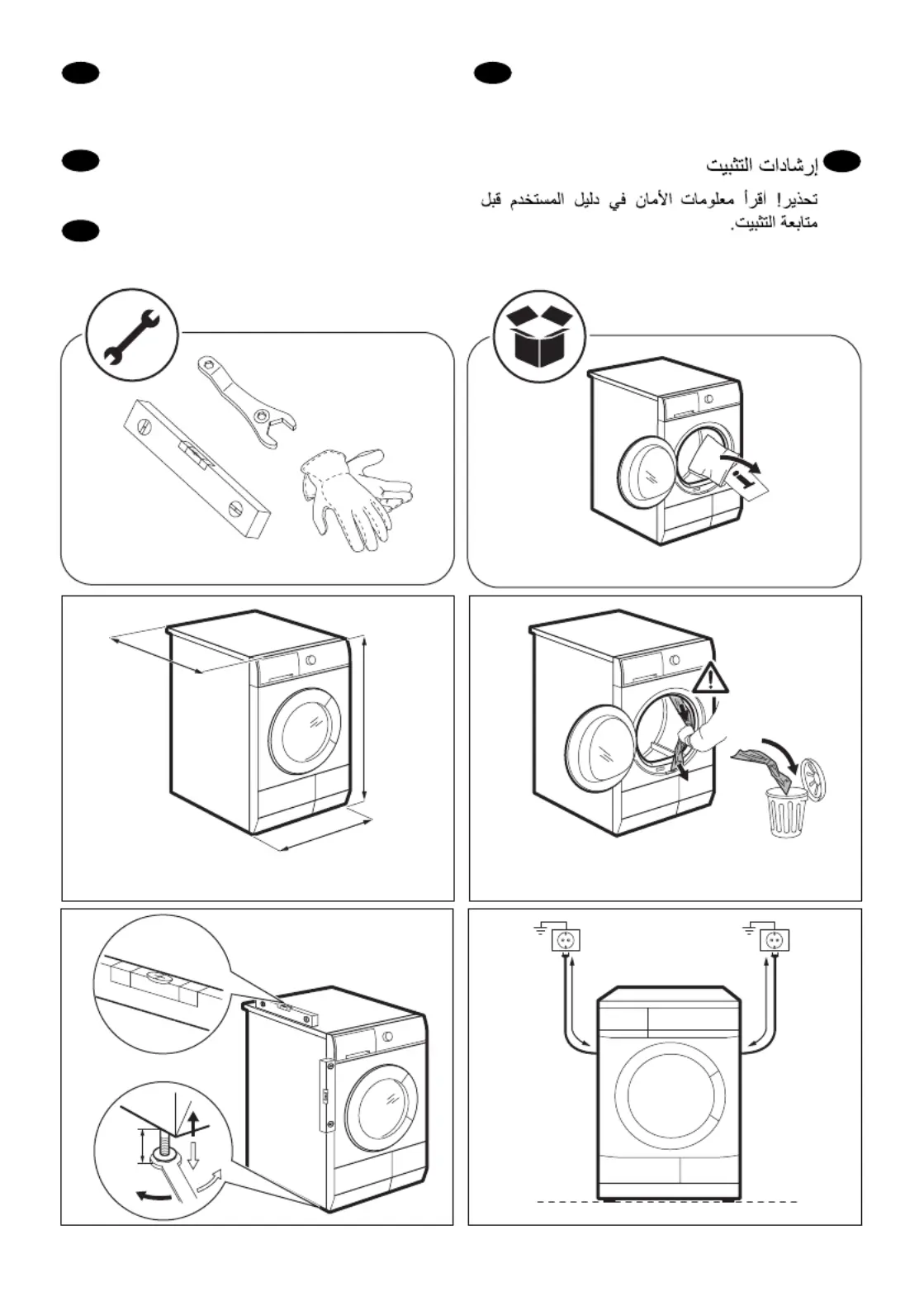 إرشادات التثبيت

تحذير! أقرأ معلومات الأمان في دليل المستخدم قبل متابعة التثبيت.