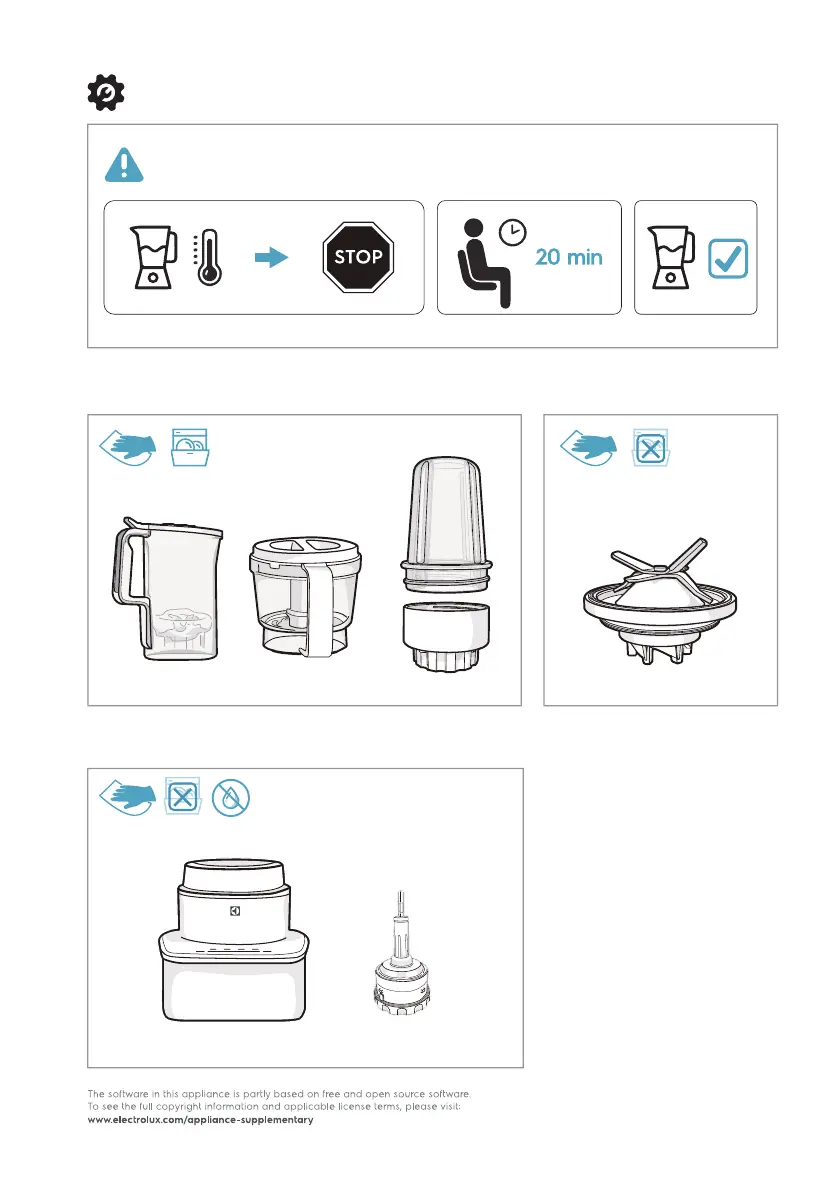 STOP

20 min

The software in this appliance is partly based on free and open source software.
To see the full copyright information and applicable license terms, please visit:
www.electrolux.com/appliance-supplementary