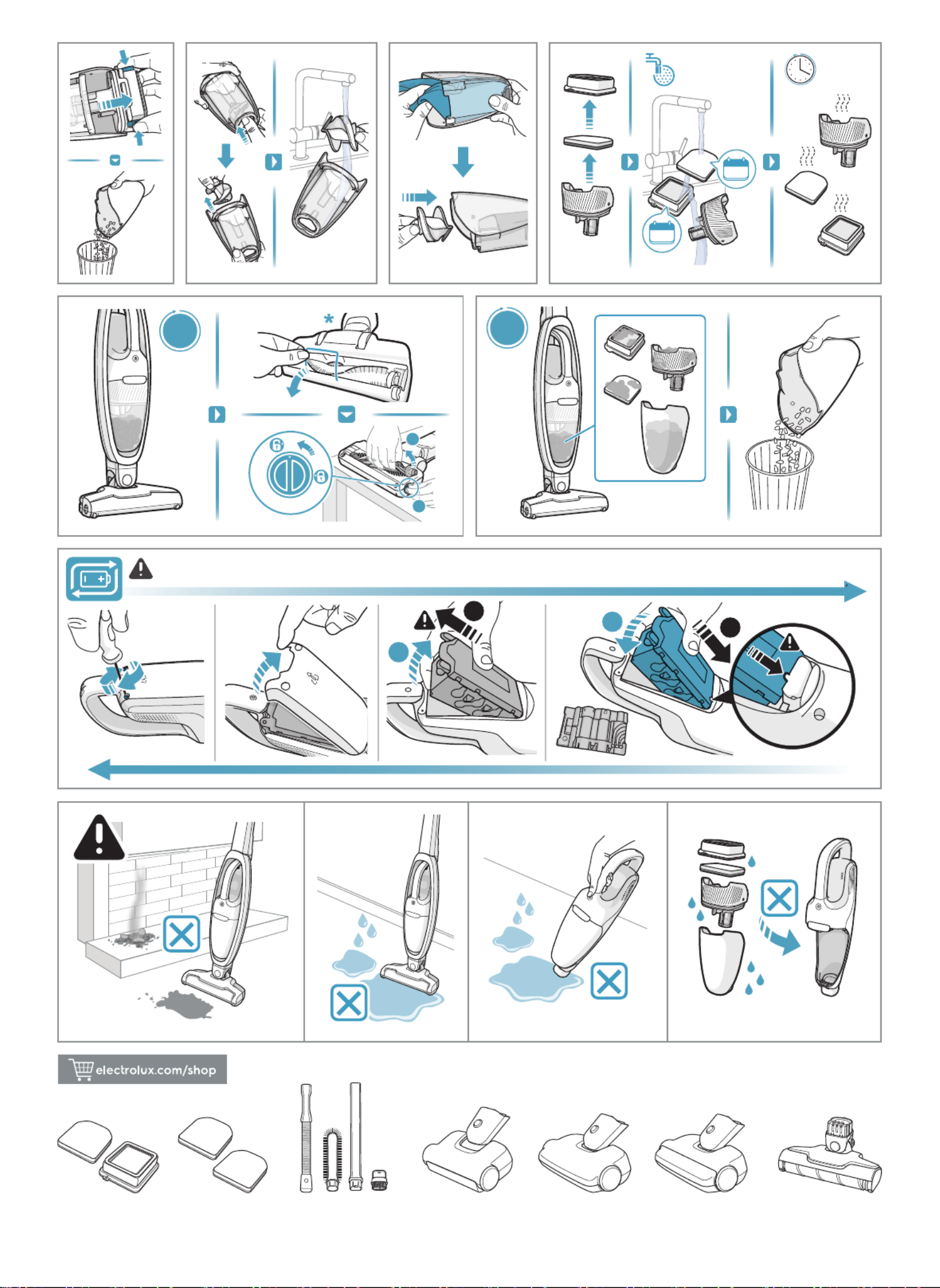 *

electrolux.com/shop