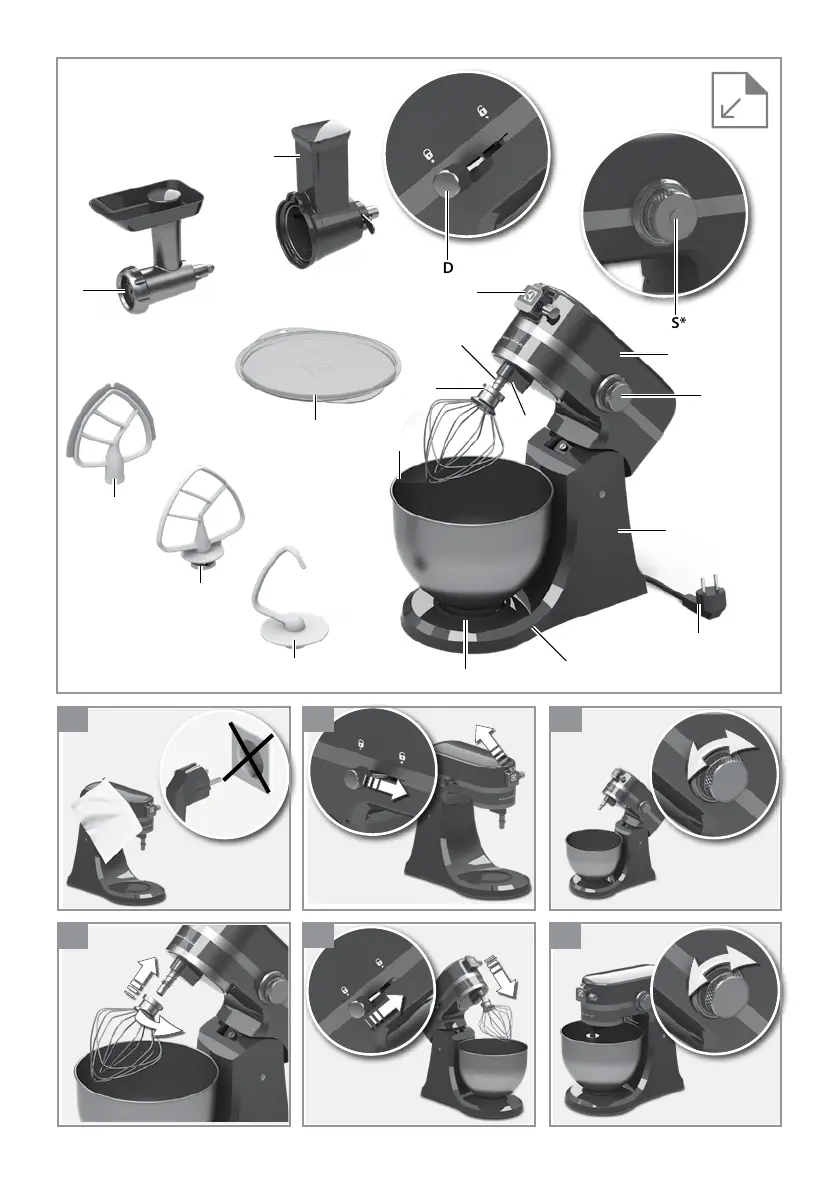 D

S*