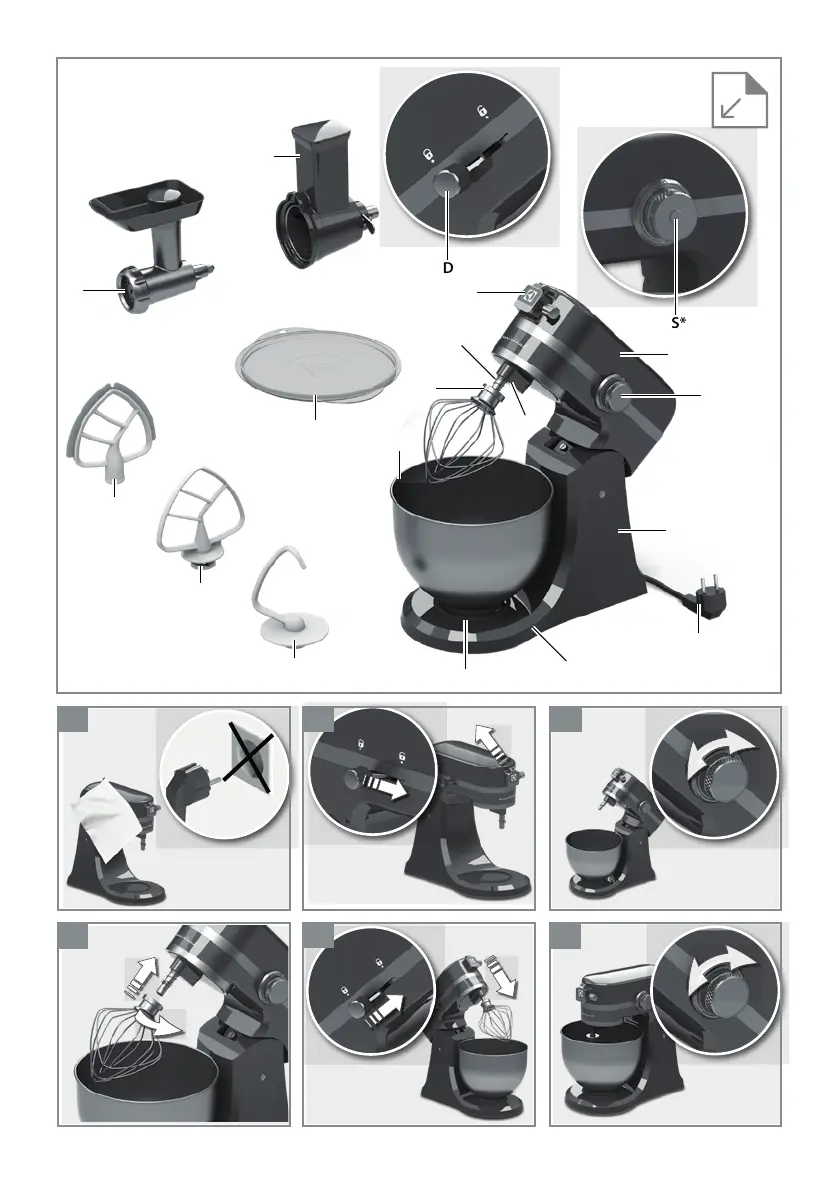 D

S*