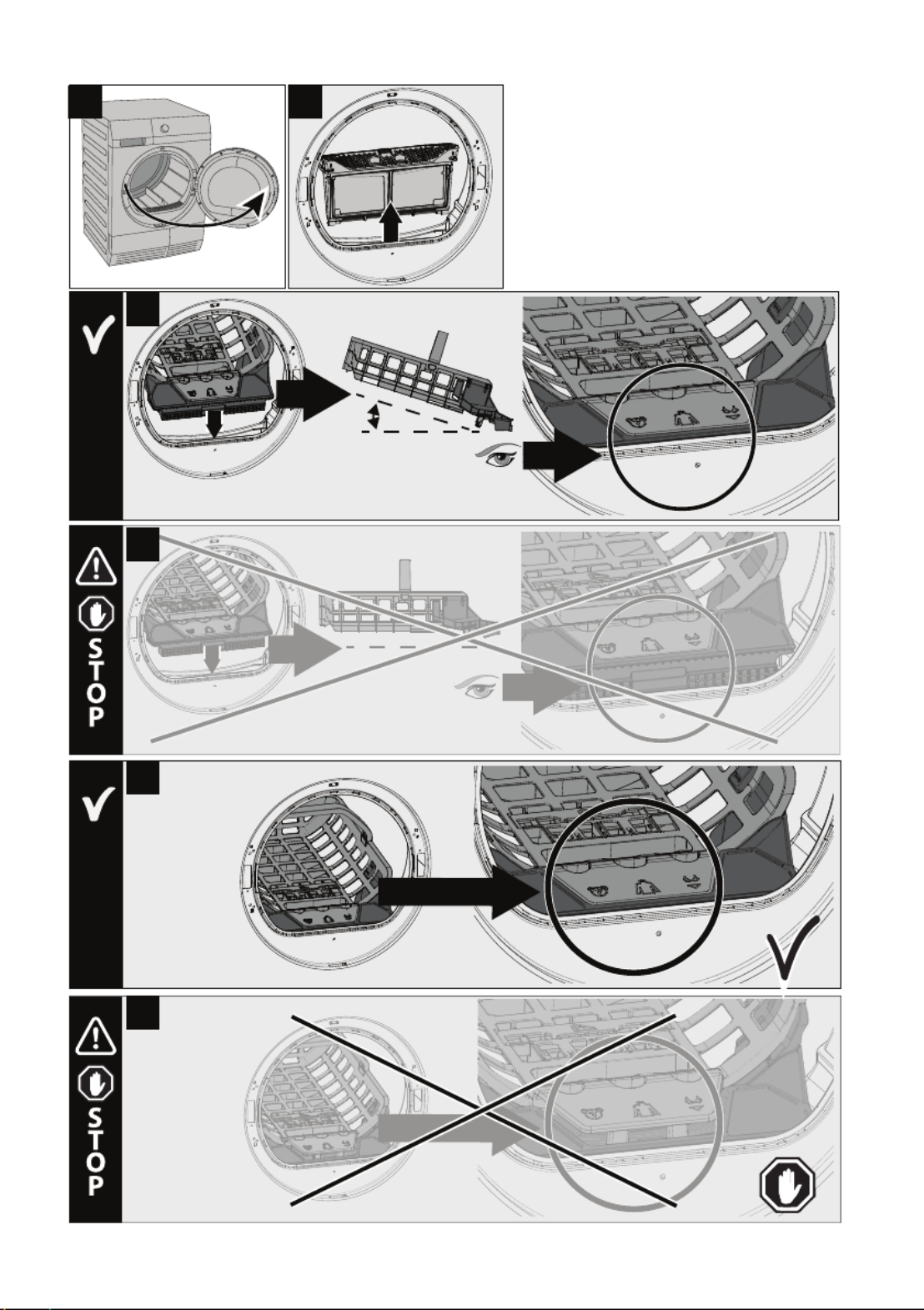 STOP

STOP