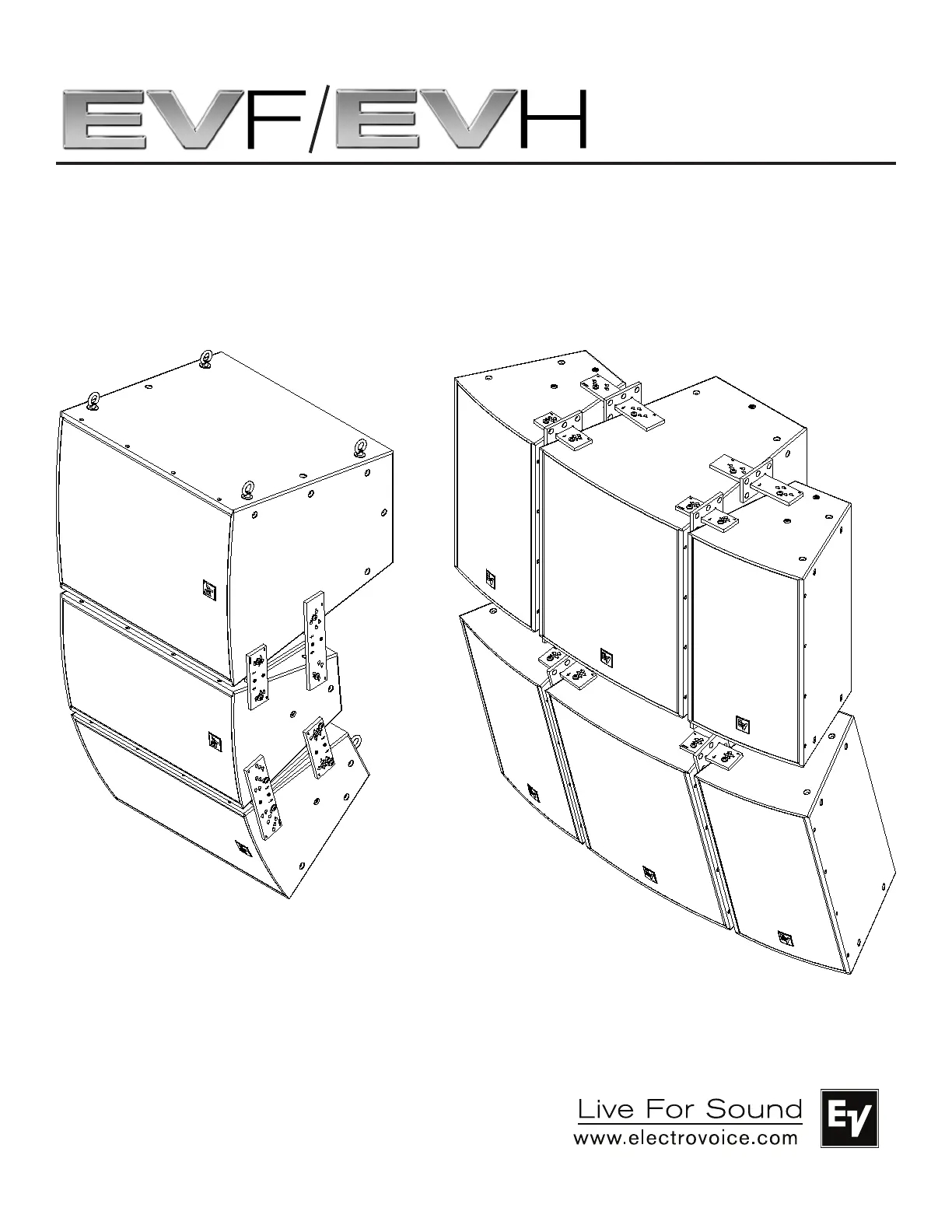 EVF/EVH

Live For Sound
www.electrovoice.com

EV