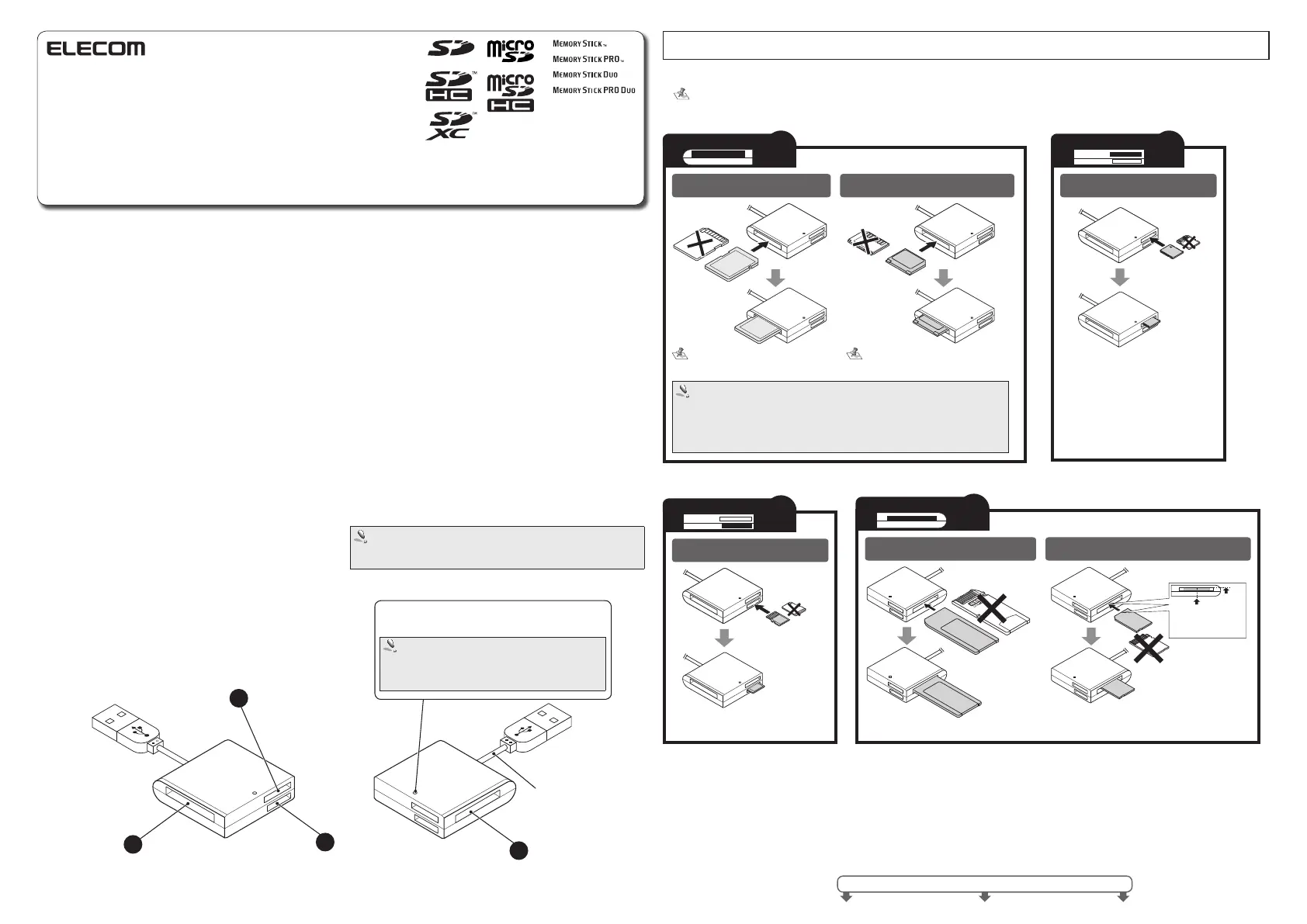 ELECOM

SD

micro SD

SD HC

micro SD HC

SD XC

MEMORY STICK

MEMORY STICK PRO

MEMORY STICK DUO

MEMORY STICK PRO DUO