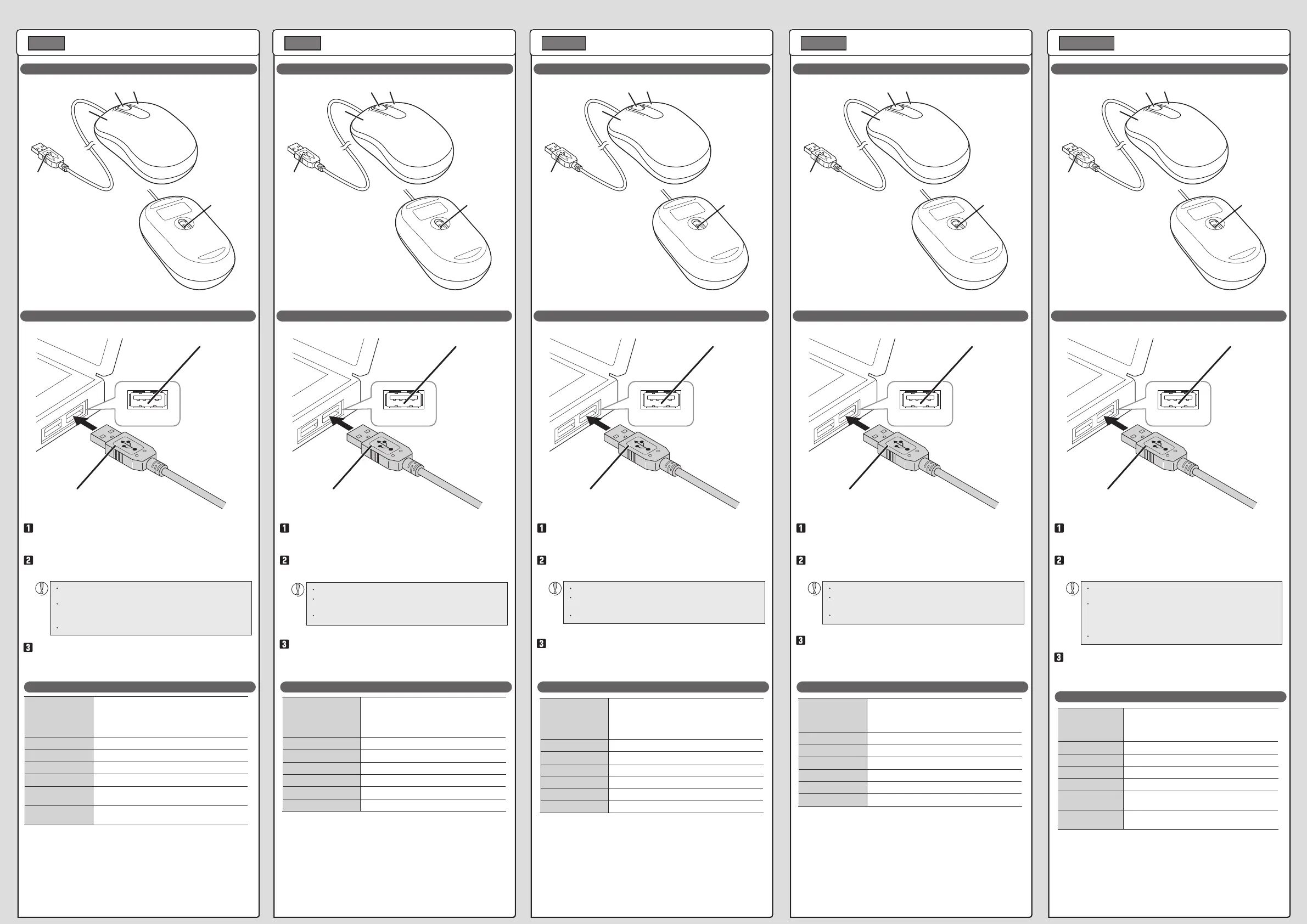 1
2
3

1
2
3

1
2
3

1
2
3

1
2
3