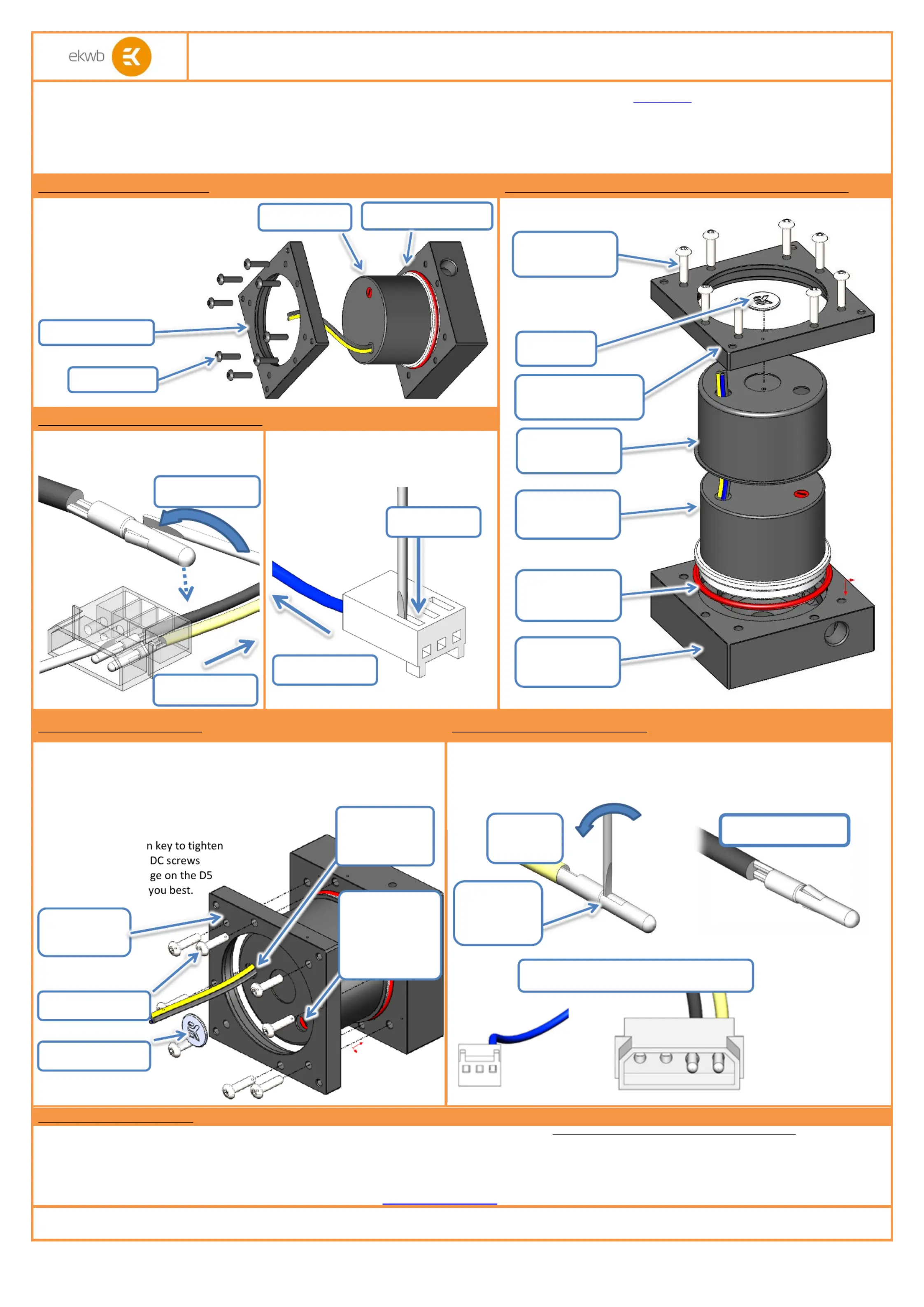 ekwb

n key to tighten
DC screws
ge on the D5
you best.